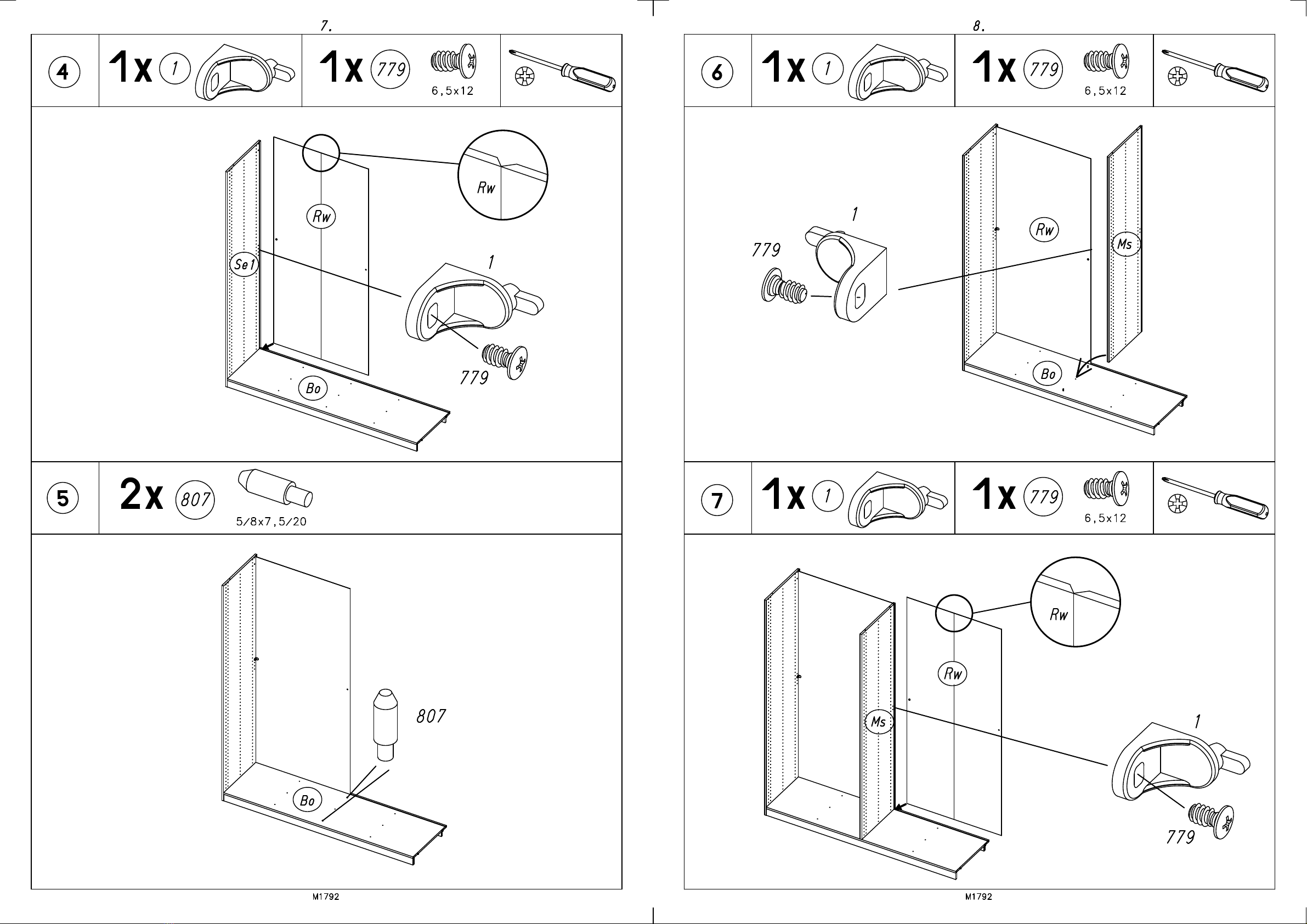 7.

4 1x 1 1x 779 6,5x12

Rw

Rw

Se1

1

779

Bo

5 2x 807 5/8x7,5/20

807

Bo

M1792

8.

6 1x 1 1x 779 6,5x12

1

779

Rw

Ms

Bo

7 1x 1 1x 779 6,5x12

Rw

Rw

Ms

1

779

M1792