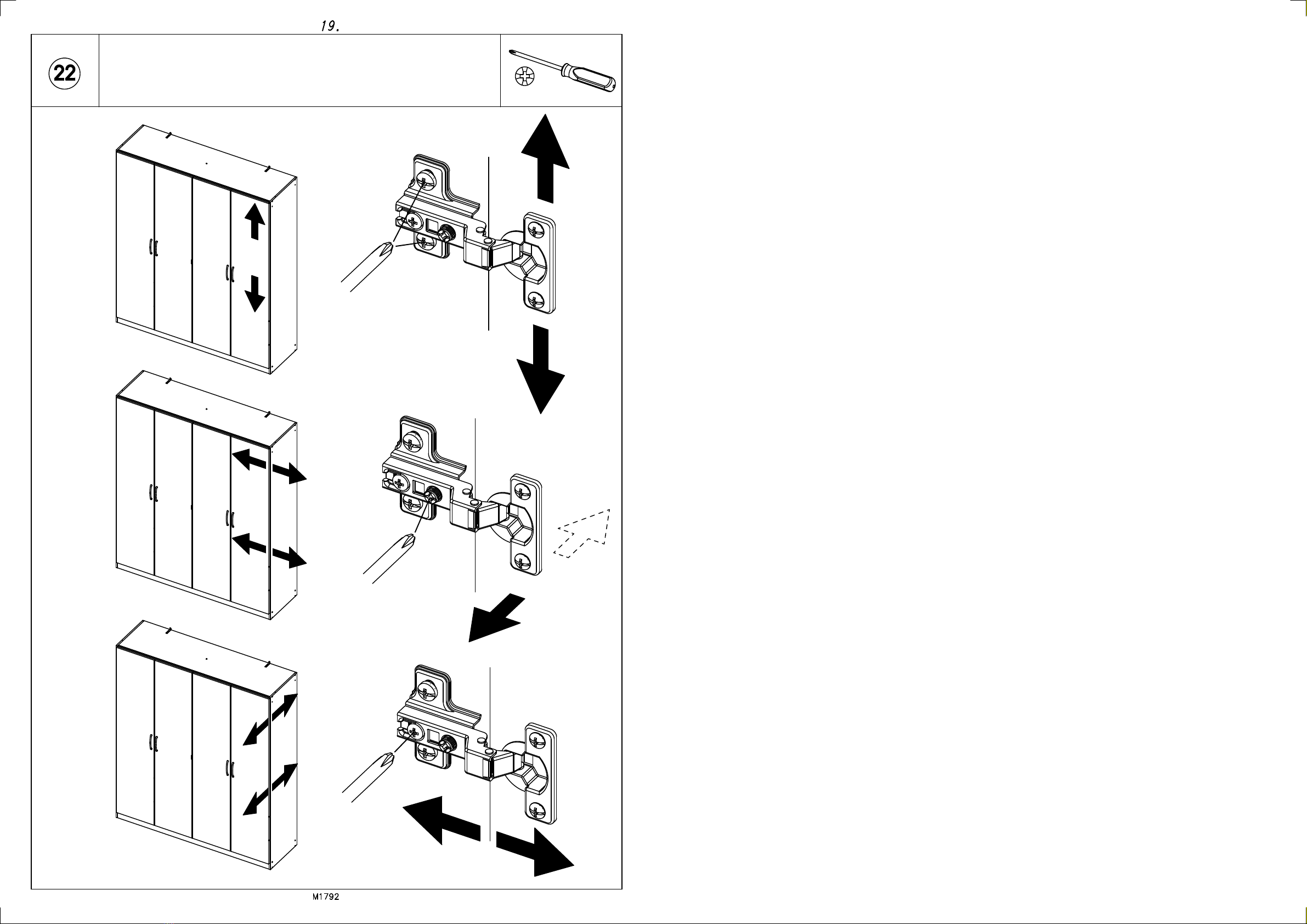 19.

22

M1792