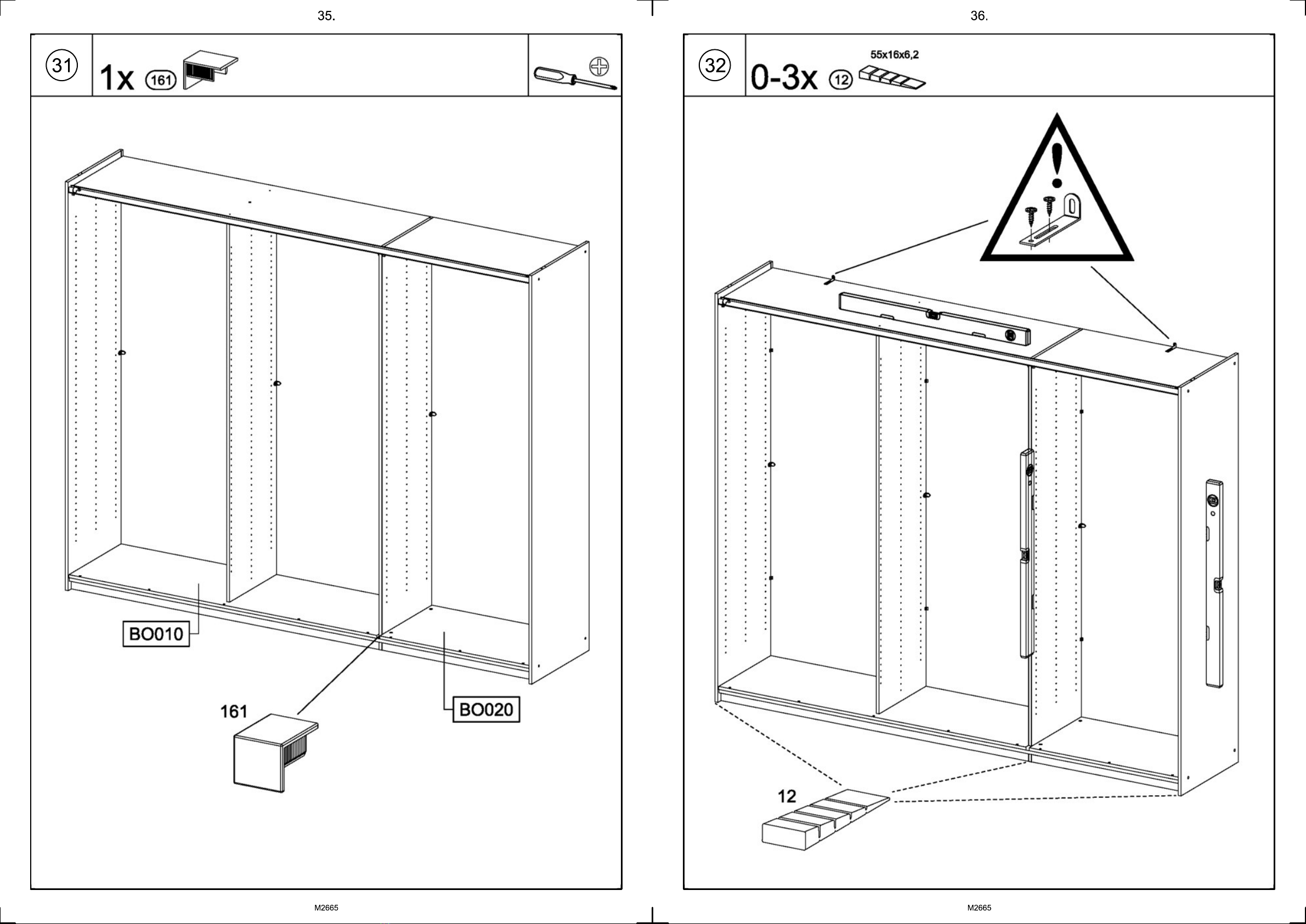 35.

31

1x 161

BO010

161

BO020

M2665

36.

32

0-3x 12 55x16x6,2

12

M2665