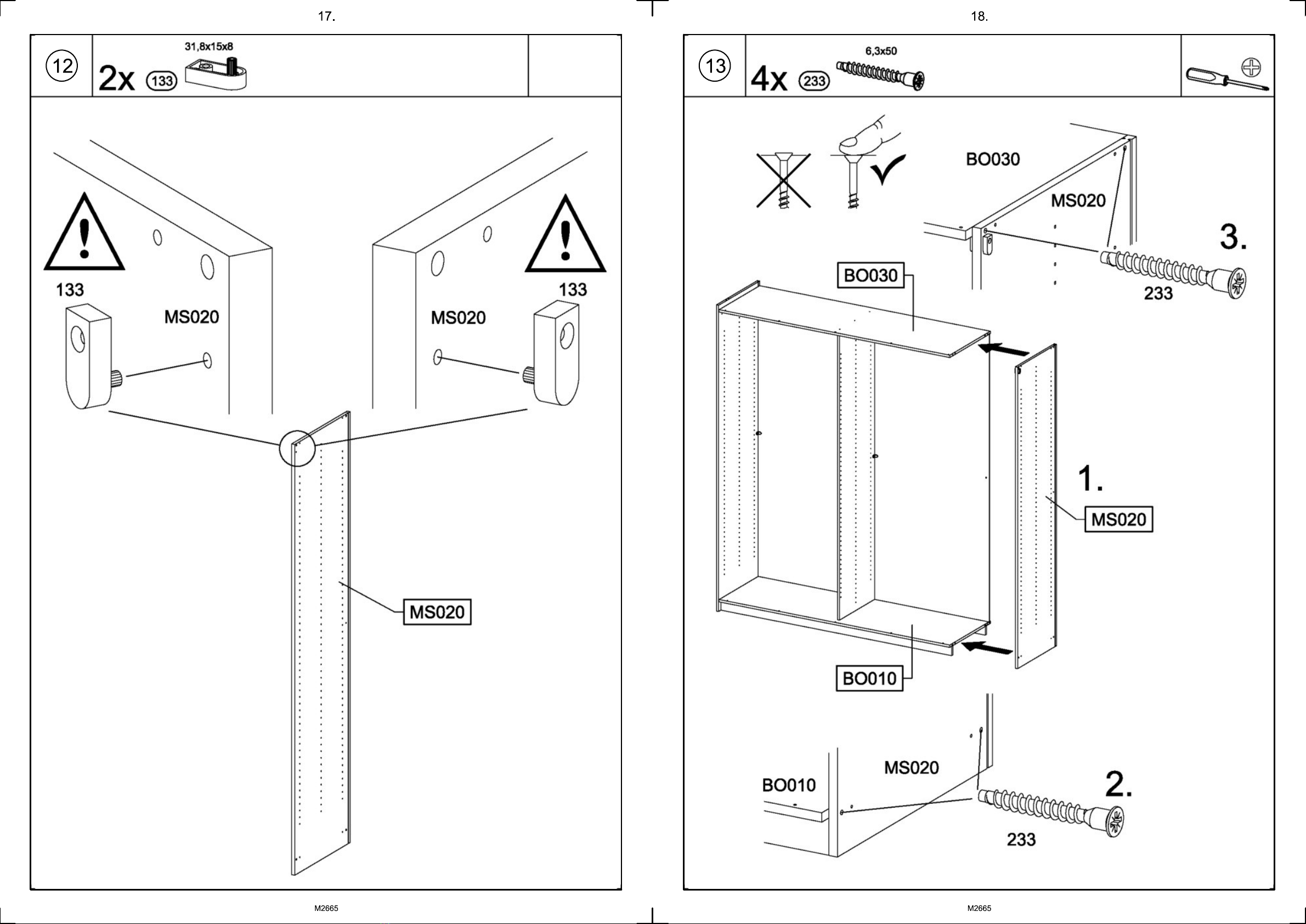 17.

12

2x 133 31,8x15x8

133

MS020

MS020

133

MS020

M2665

18.

13

4x 233 6,3x50

BO030

MS020

3.

233

BO030

1.

MS020

BO010

BO010

MS020

2.

233

M2665