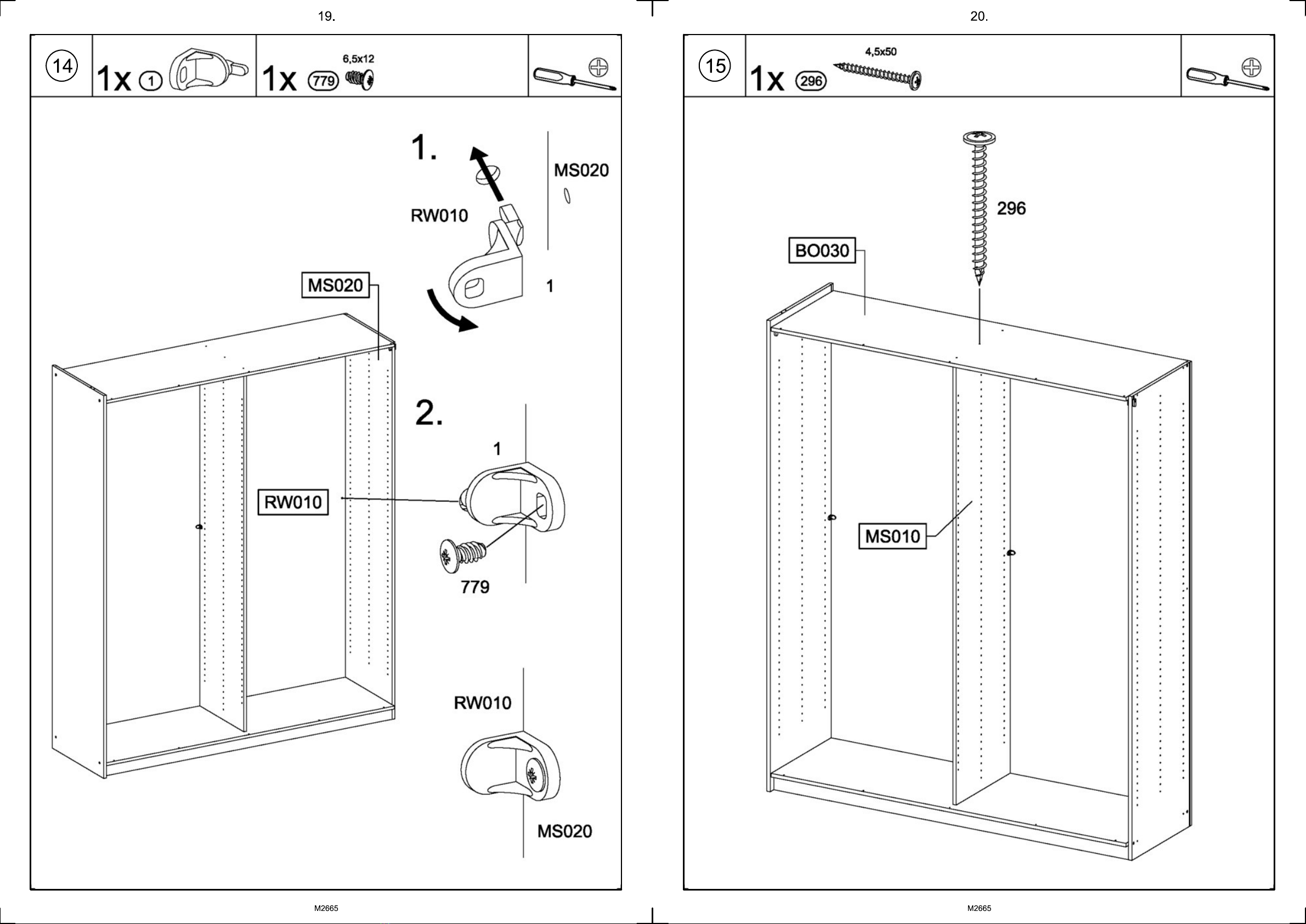 19.

14

1x 1

1x 779 6,5x12

1.

MS020

RW010

1

MS020

2.

1

RW010

779

RW010

MS020

M2665

20.

15

1x 296 4,5x50

296

BO030

MS010

M2665