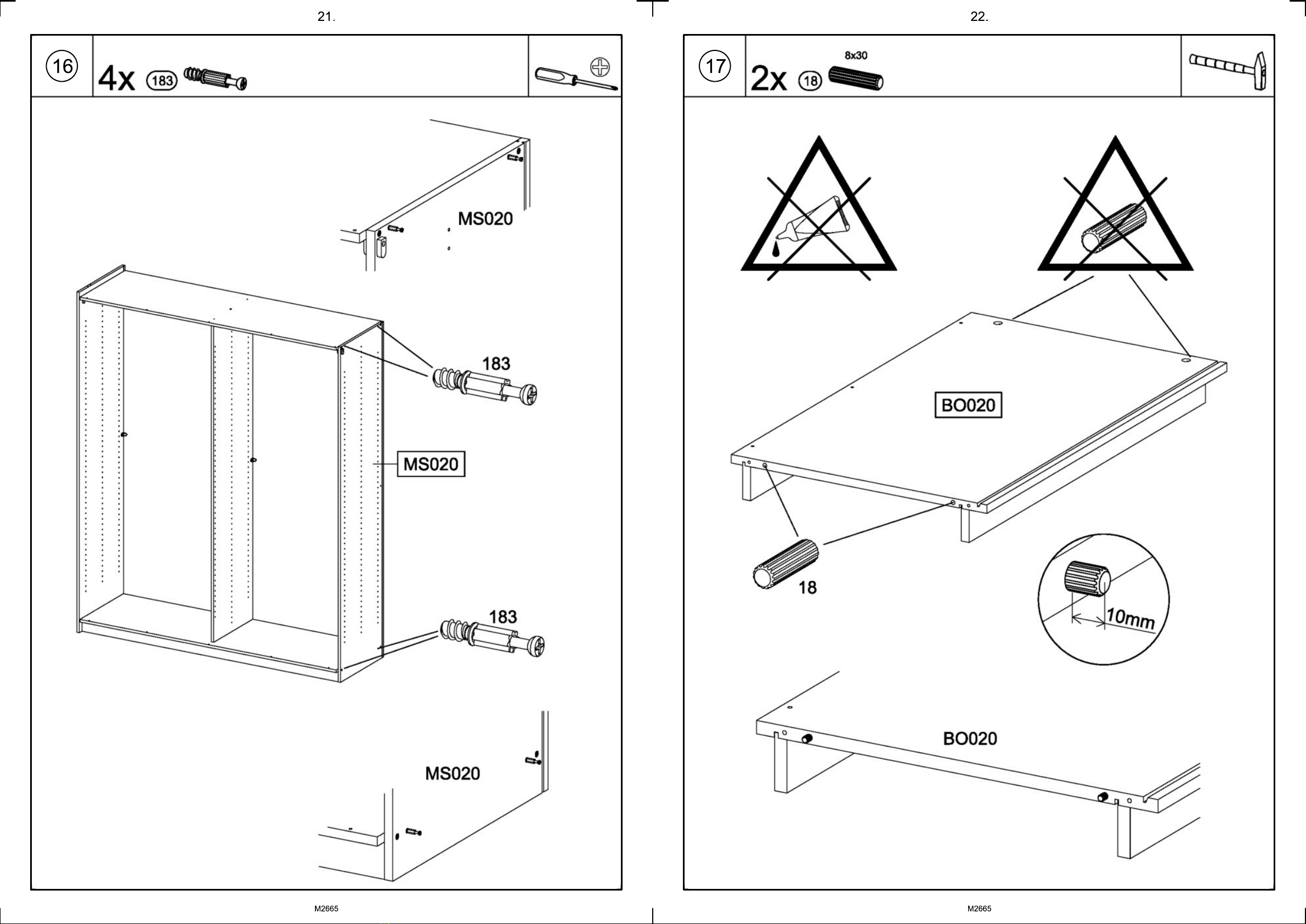 21.

16

4x 183

MS020

183

MS020

183

MS020

M2665

22.

17

2x 18 8x30

BO020

18

10mm

BO020

M2665