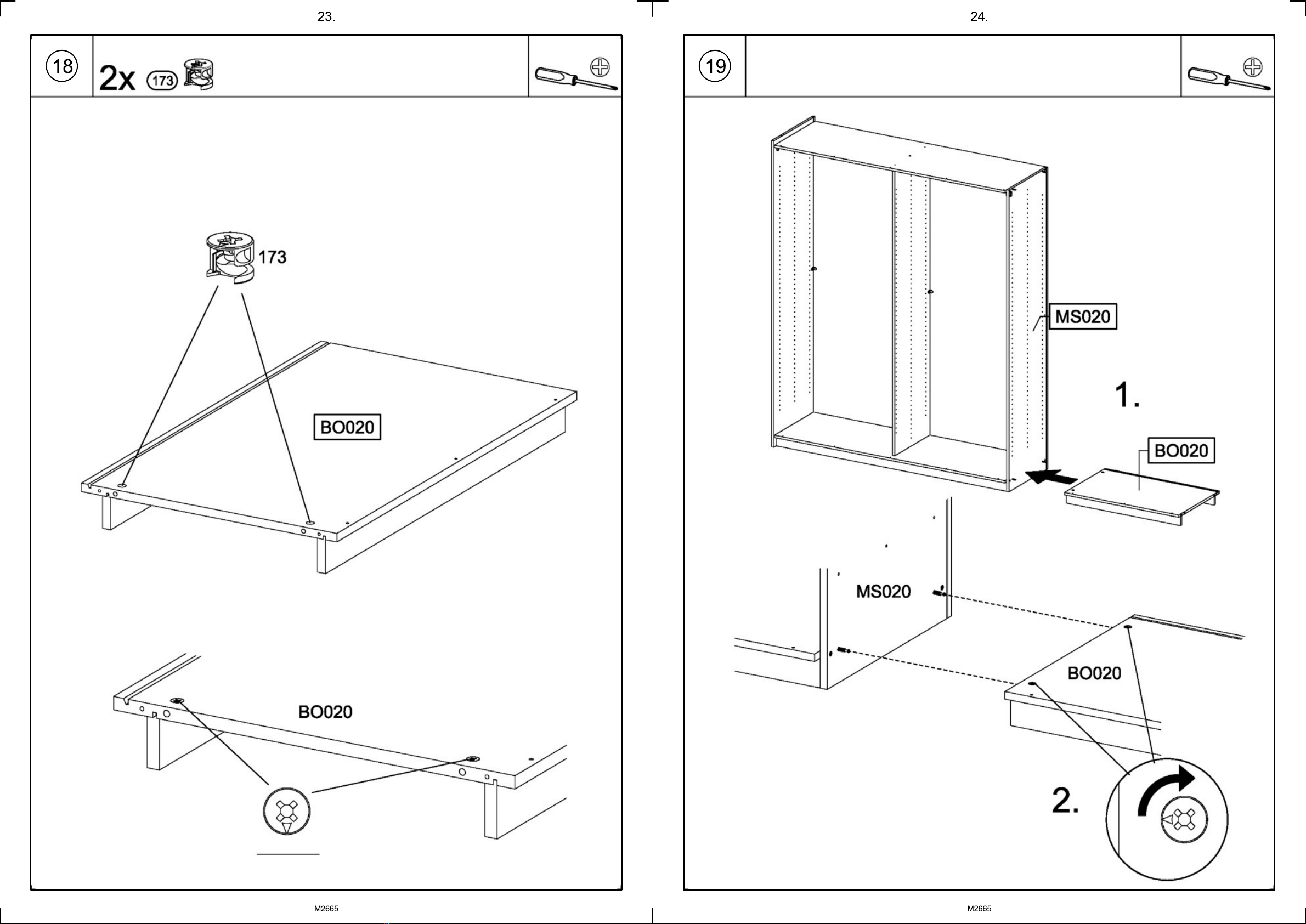 23.

18

2x 173

173

BO020

BO020

M2665

24.

19

MS020

1.

BO020

MS020

BO020

2.

M2665