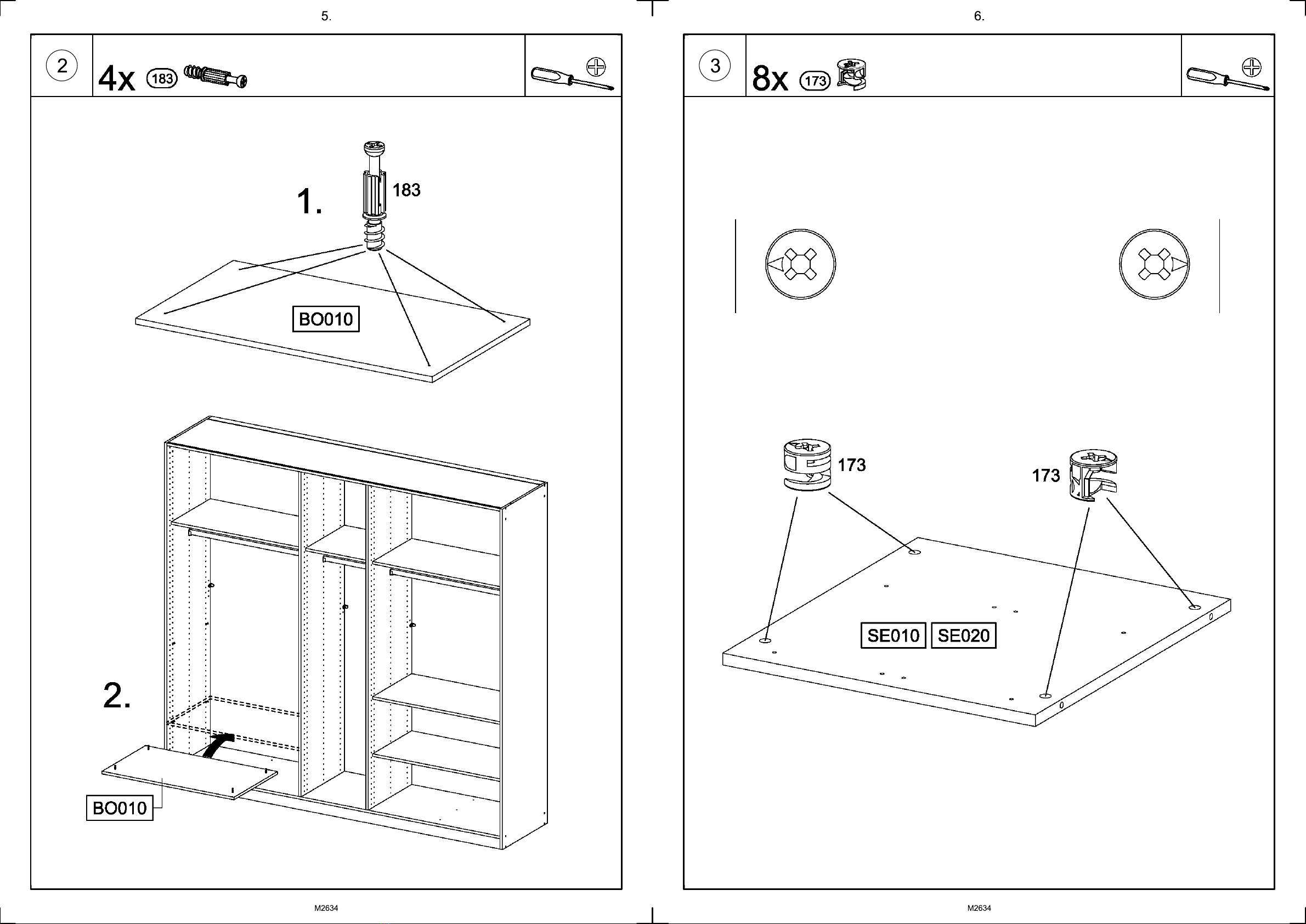 5.

2

4x 183

1.

183

BO010

2.

BO010

M2634

6.

3

8x 173

173

173

SE010 SE020

M2634