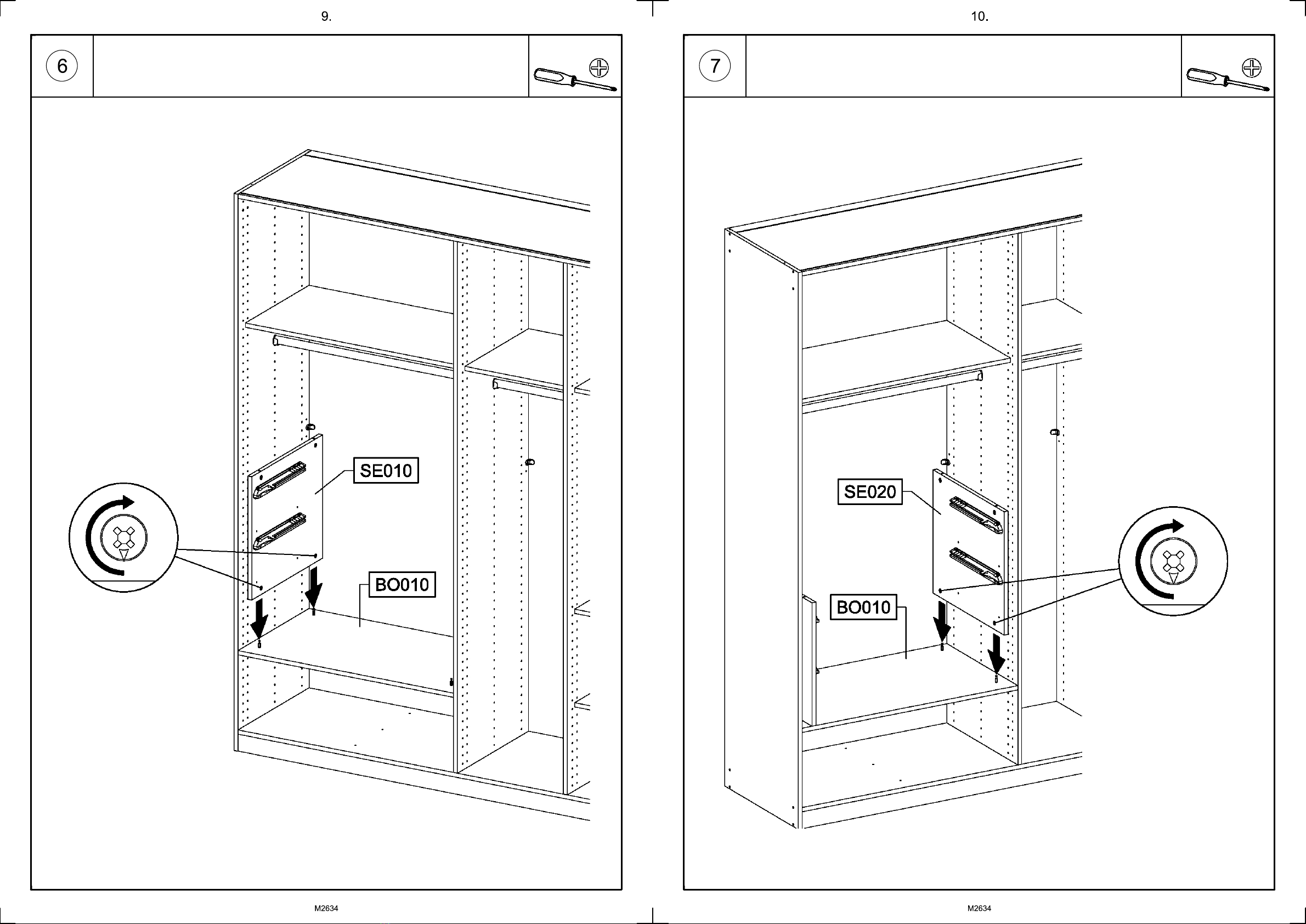 9.

6

SE010

BO010

M2634

10.

7

SE020

BO010

M2634