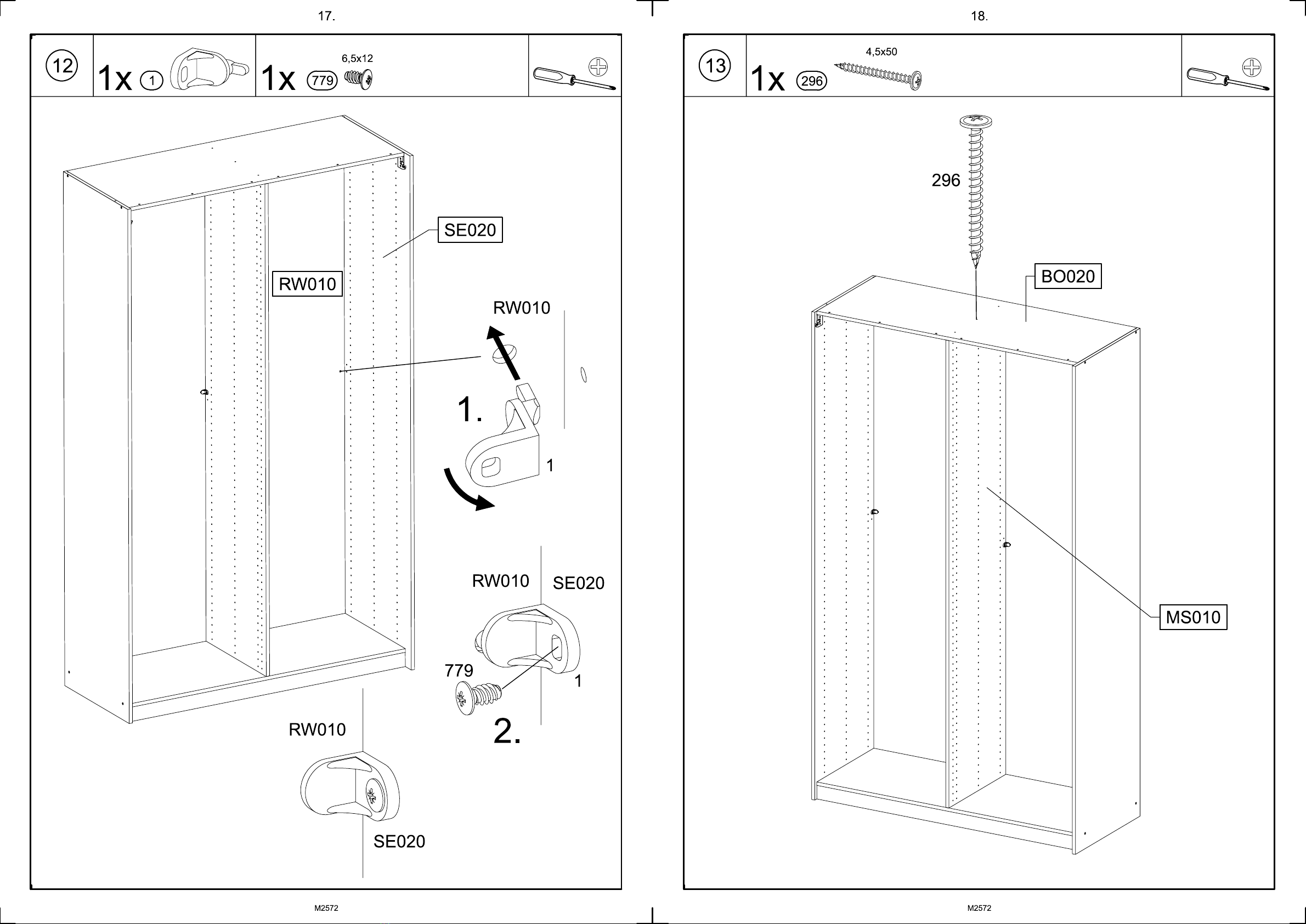 17.

12

1x 1

1x 779 6,5x12

SE020

RW010

RW010

1.

1

RW010

SE020

779

1

2.

RW010

SE020

M2572

18.

13

1x 296 4,5x50

296

BO020

MS010

M2572