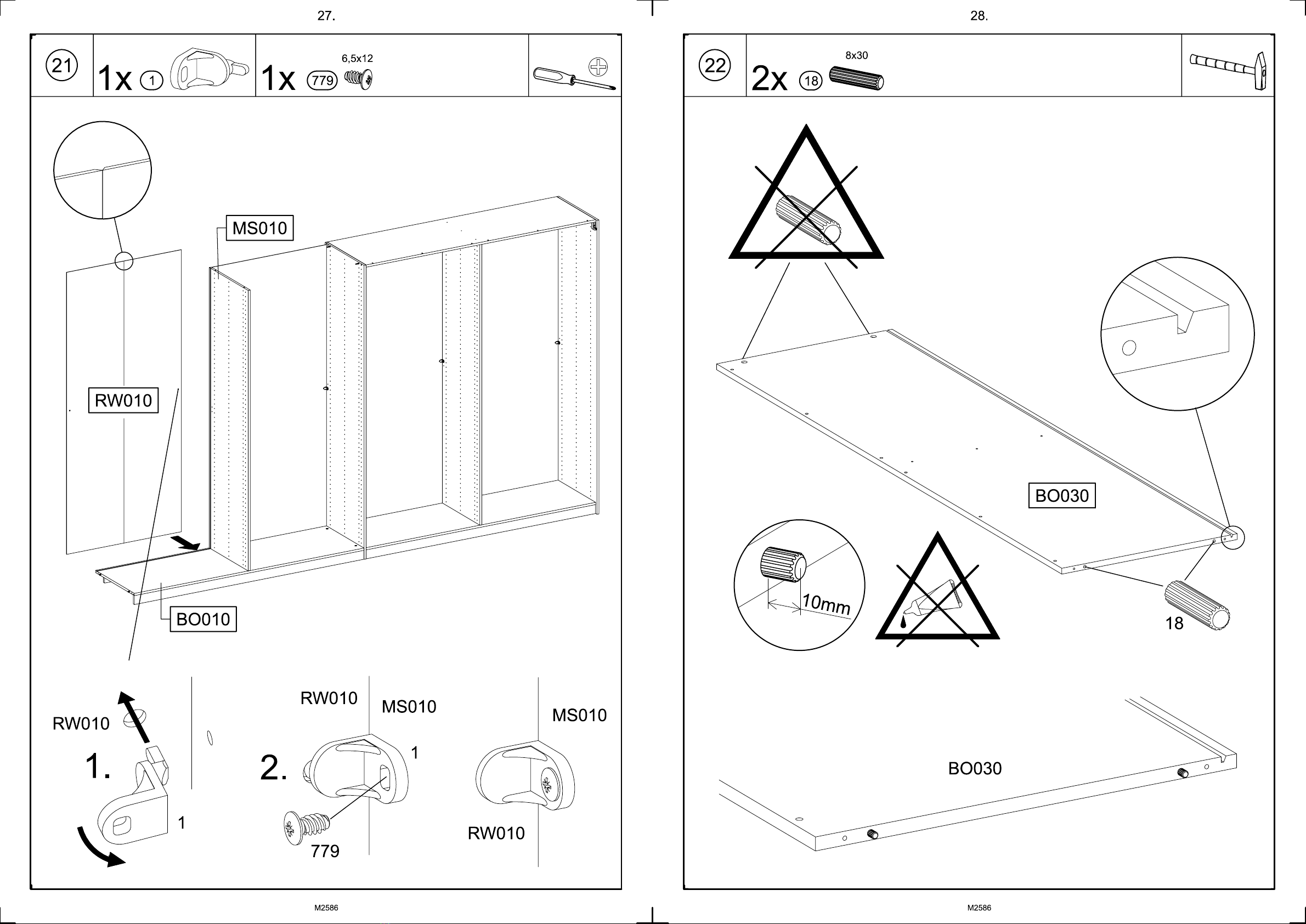 27.

21

1x 1

1x 779 6,5x12

MS010

RW010

BO010

RW010

1.

1

RW010

MS010

2.

1

779

MS010

RW010

M2586

28.

22

2x 18 8x30

BO030

10mm

18

BO030

M2586