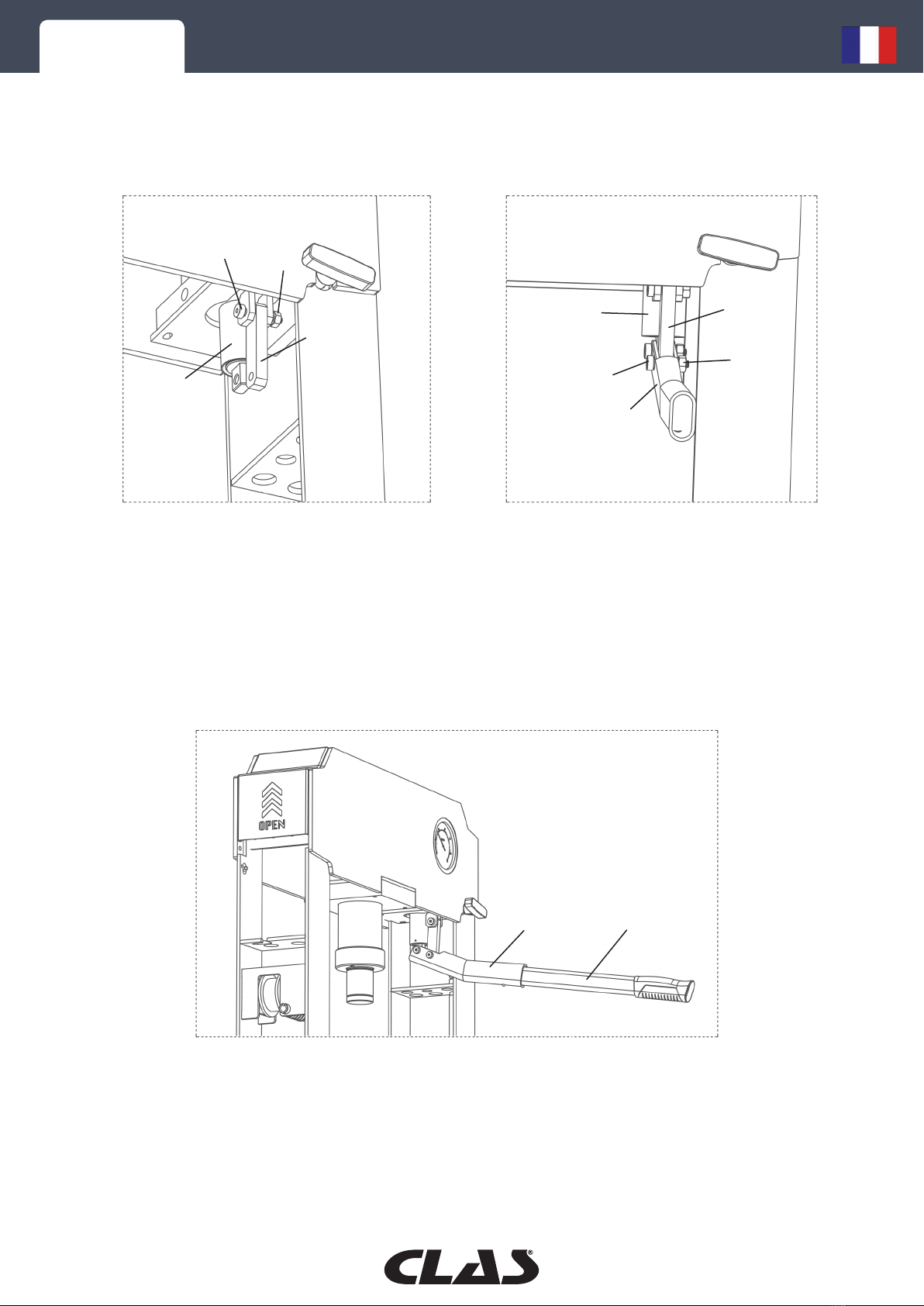 OPEN

CLAS®