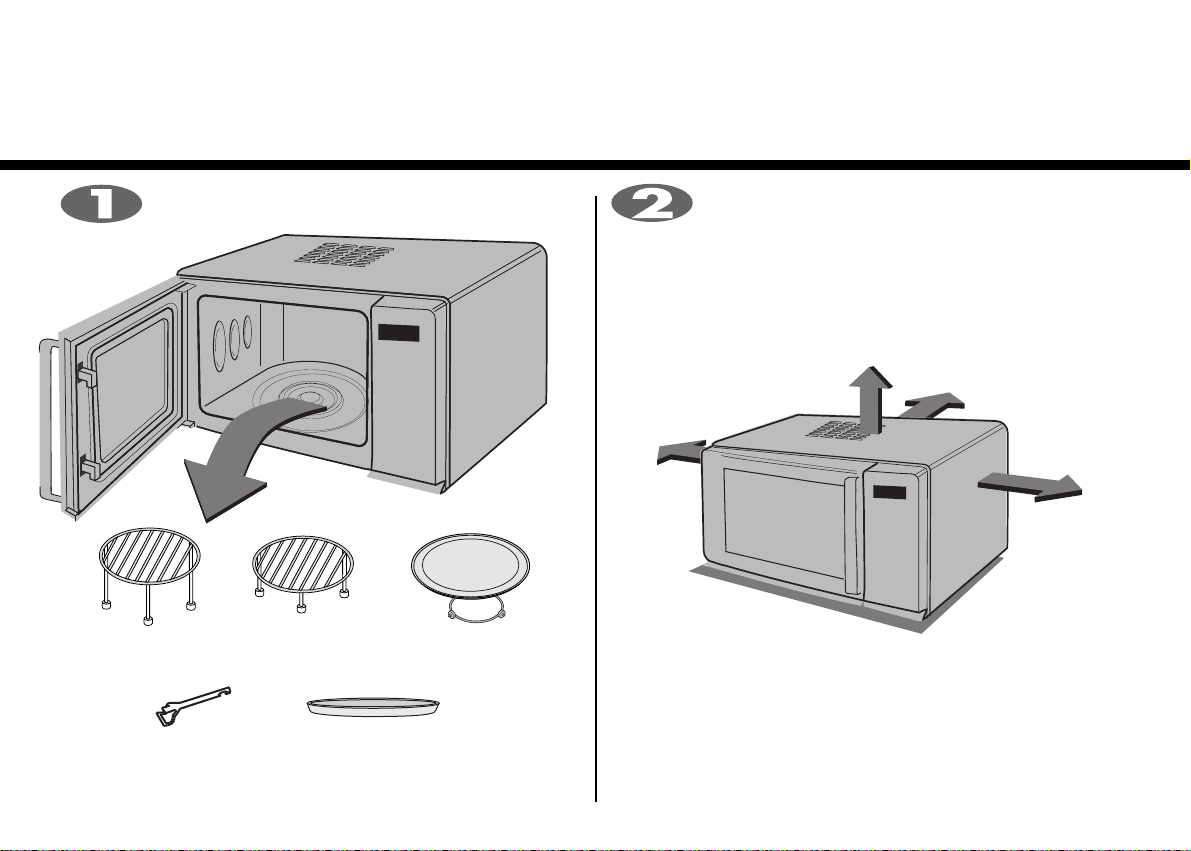 1

2