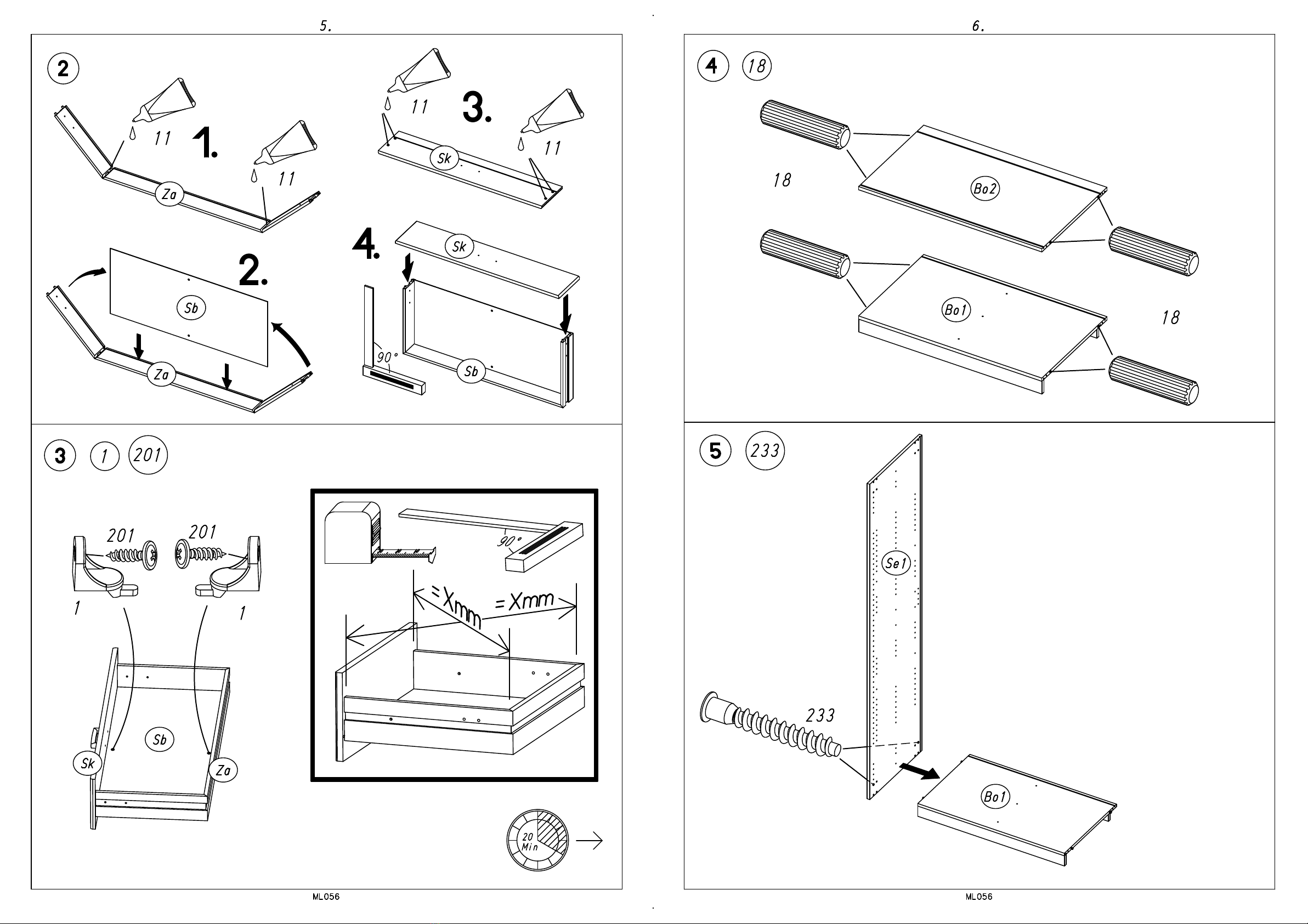 5.

2

11

1.

11

Za

2.

Sb

Za

11

3.

11

Sk

4.

Sk

90°

Sb

3 1 201

201 201

1 1

Sb

Sk

Za

90°

=Xmm =Xmm

20 Min

ML056

6.

4 18

18

Bo2

Bo1

18

5 233

Se1

233

Bo1

ML056