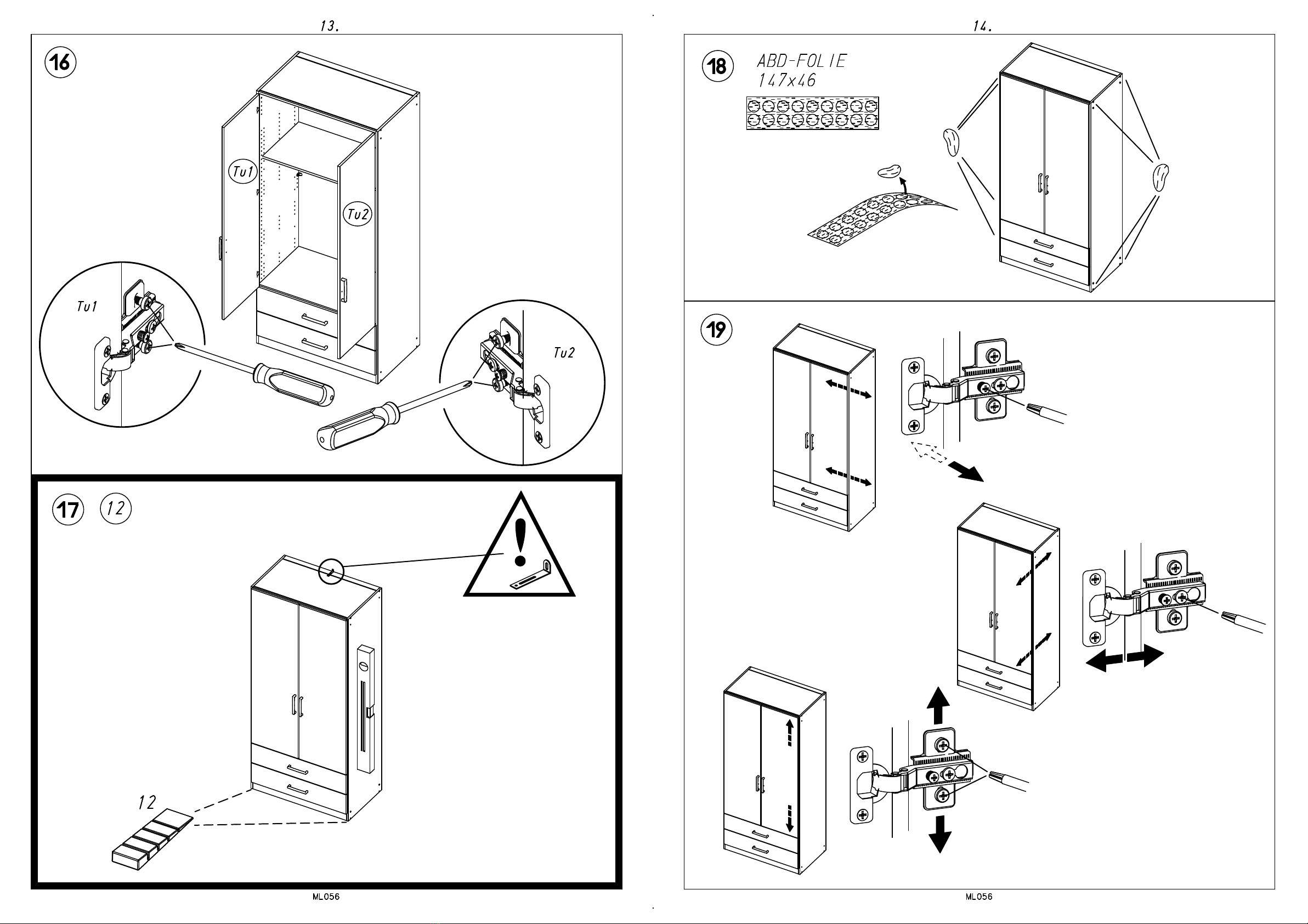 13.

16

Tu1

Tu2

Tu1

Tu2

17 12

12

ML056

14.

18 ABD-FOLIE 147x46

19

ML056