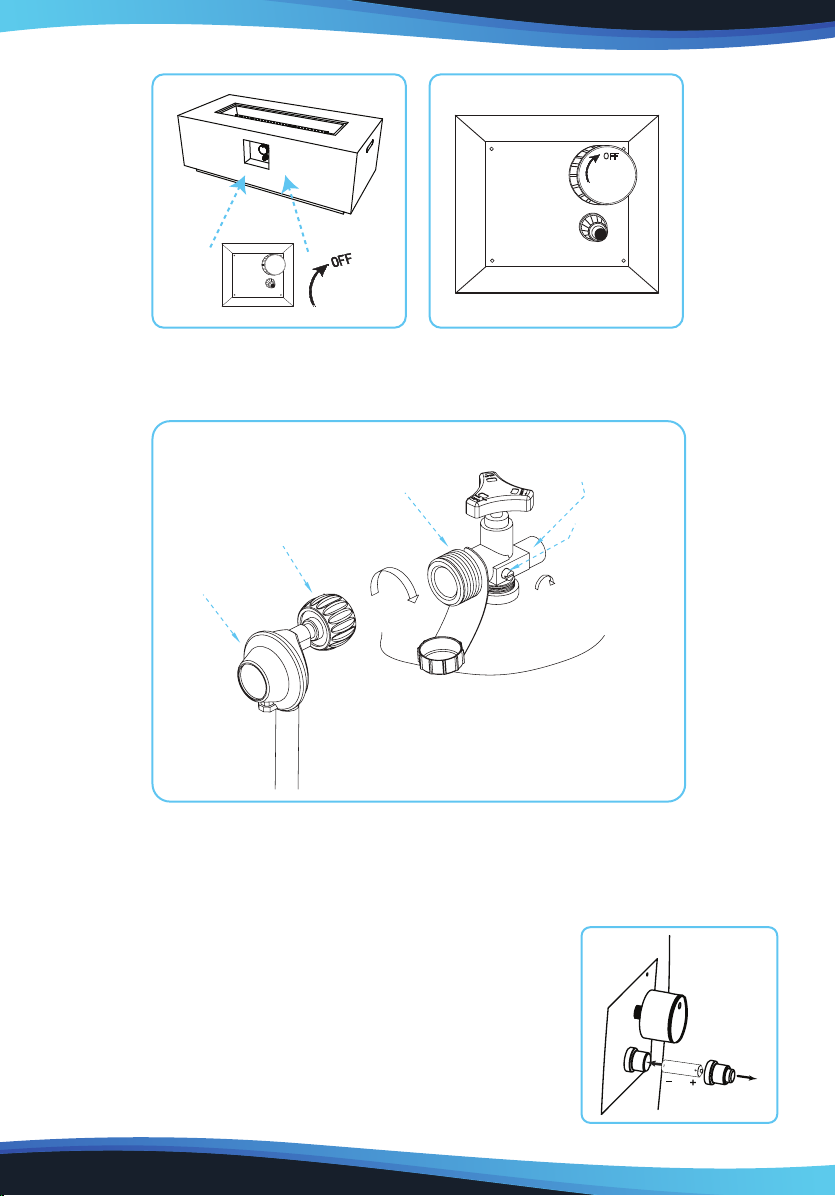 OFF

OFF

−
+