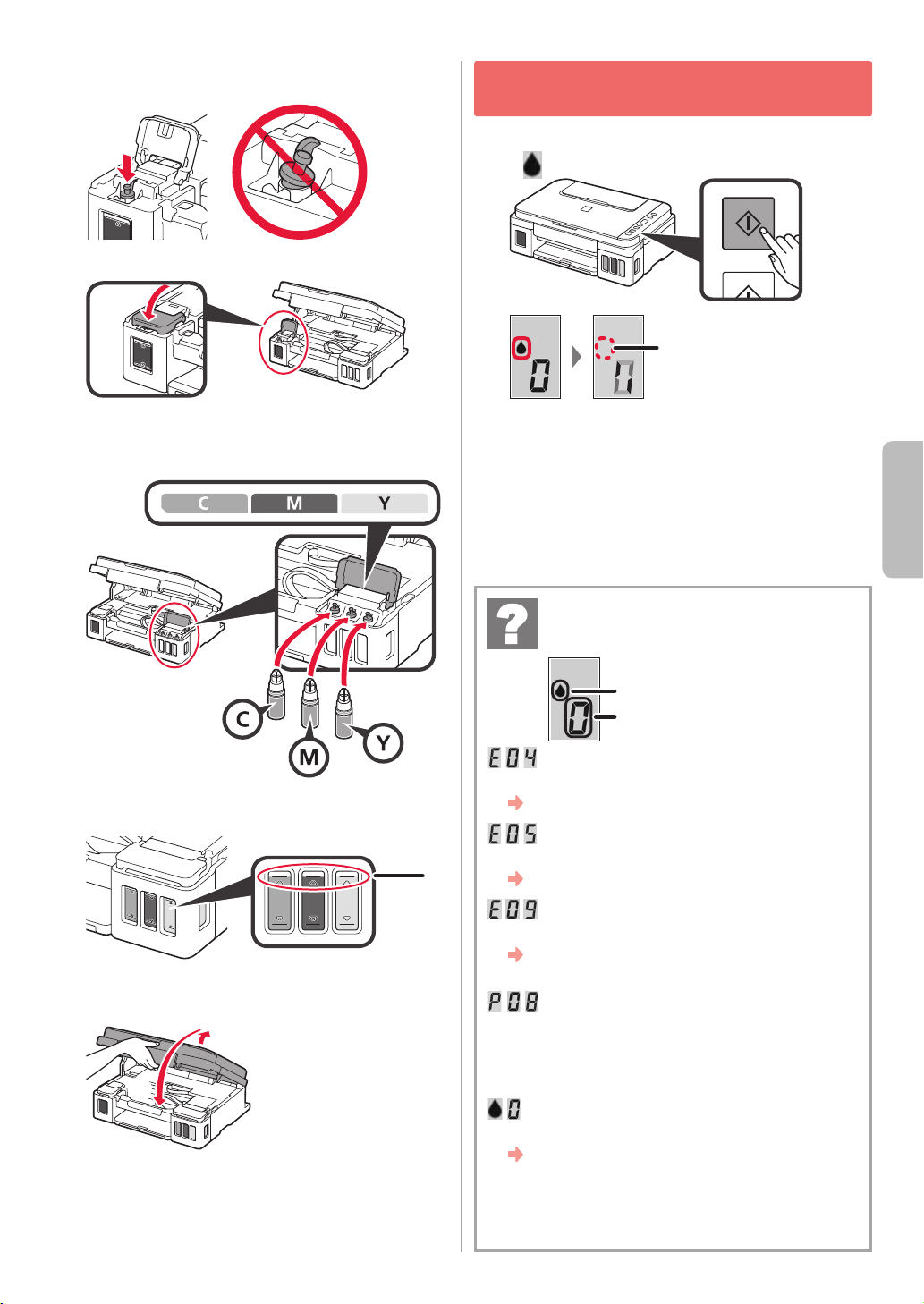 C M Y

C

M

Y

0

1

0

E04

E05

E09

P08

0