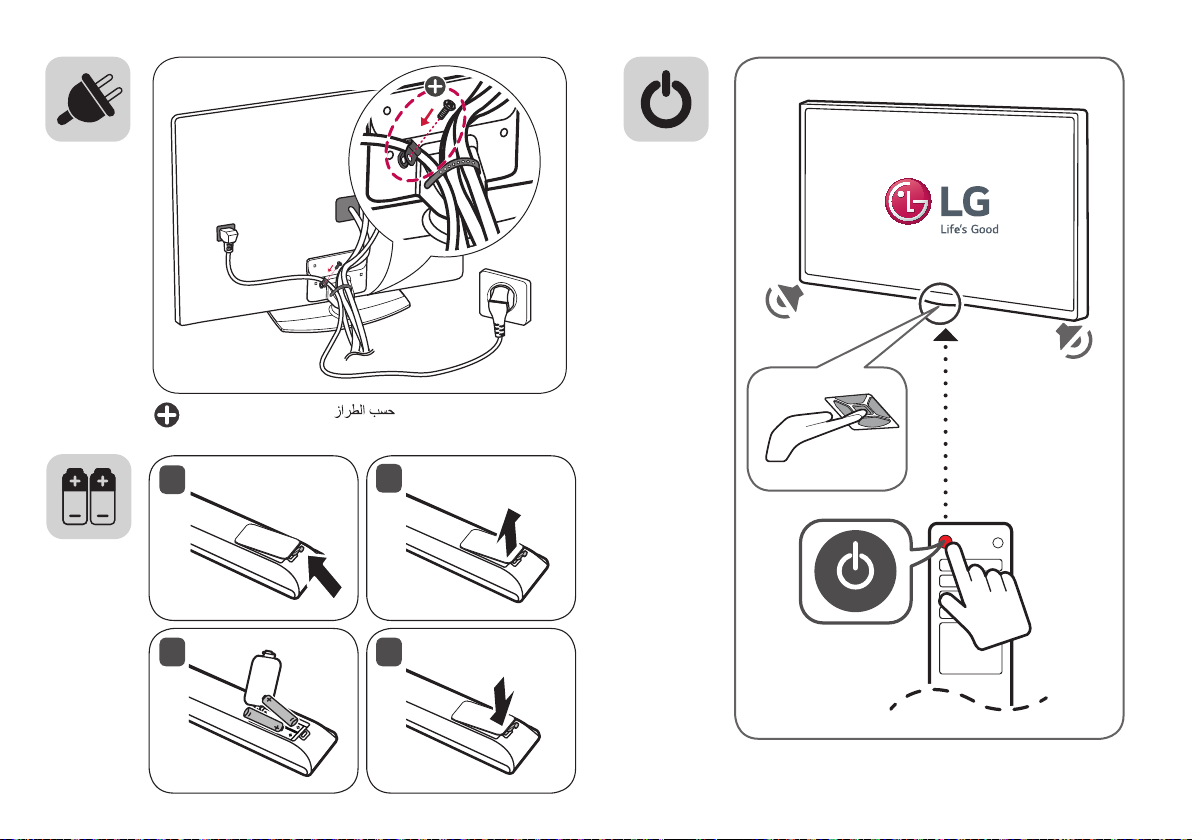 حسب الطراز

LG
Life's Good