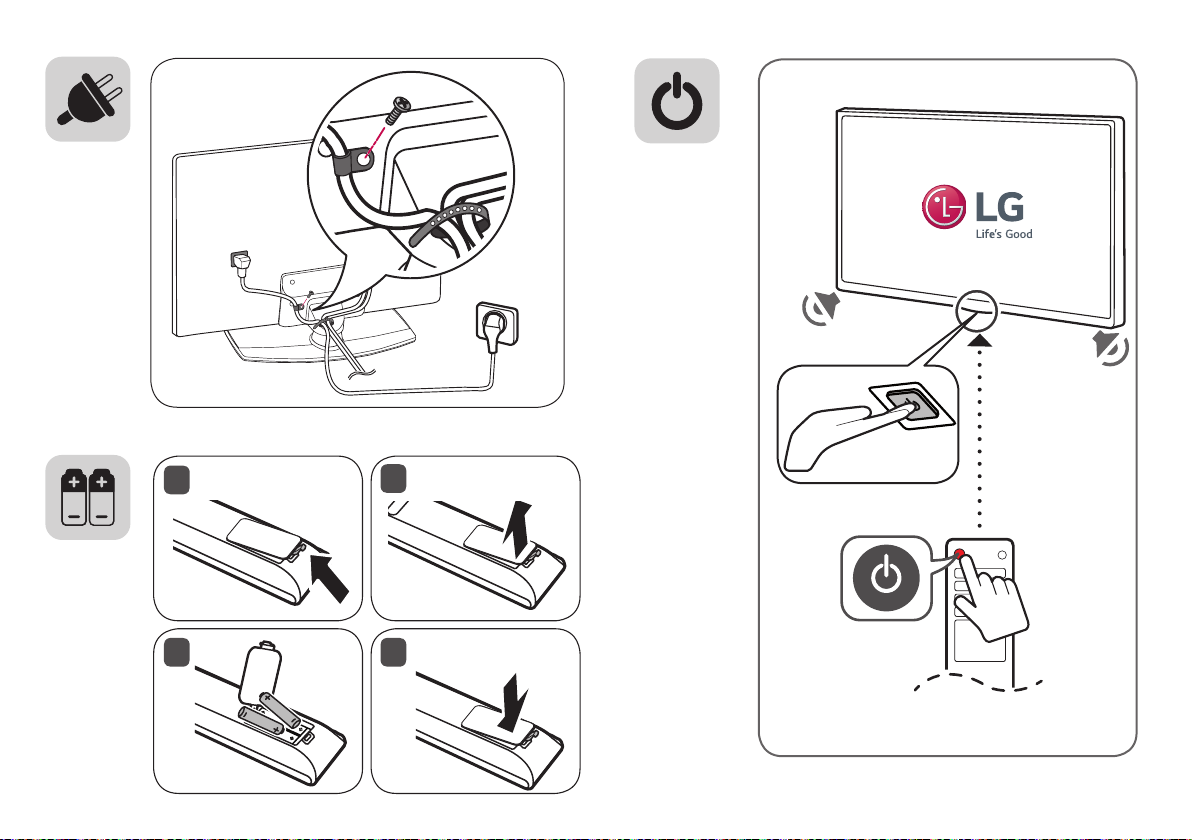 LG
Life's Good