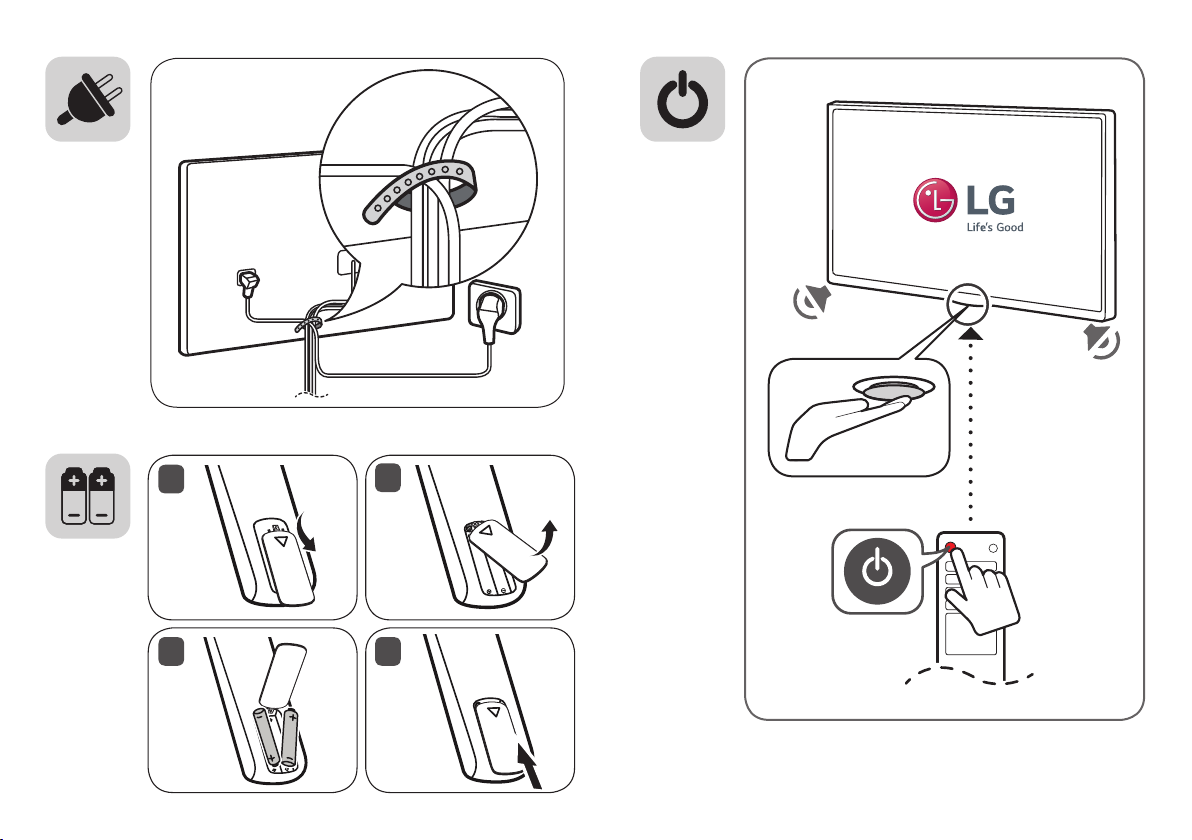 LG
Life's Good