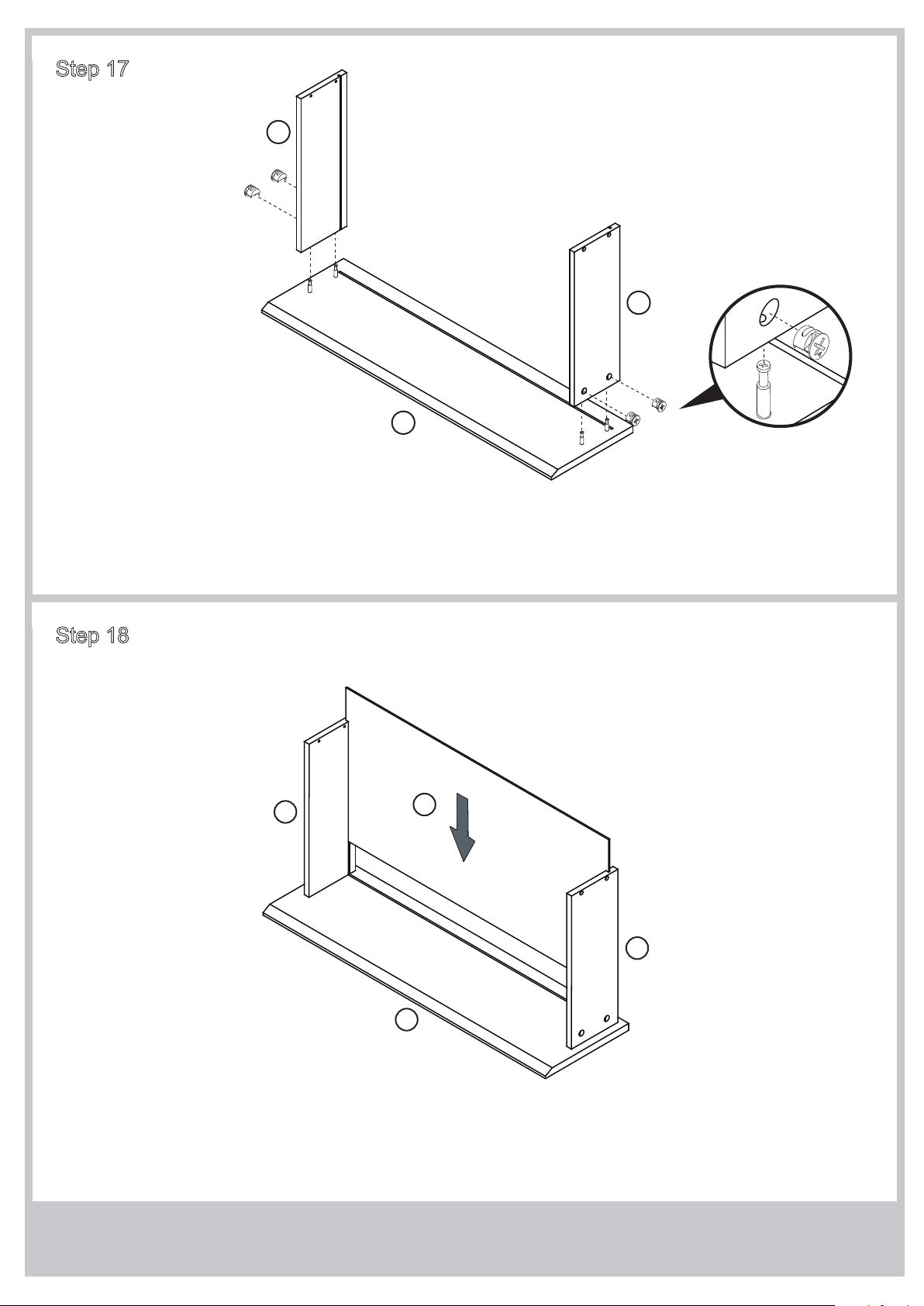 Step 17

Step 18