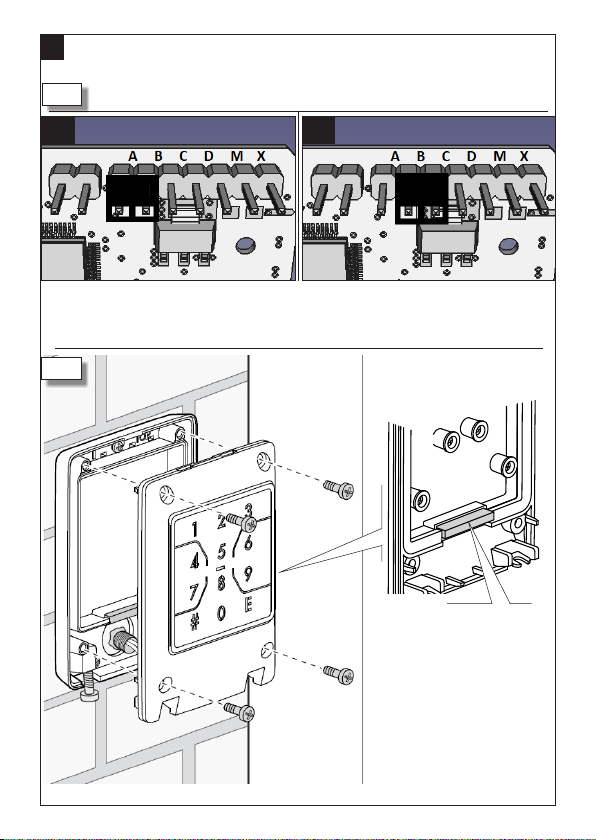 A B C D M X

A B C D M X

1 2 3
4 5 6
7 8 9
# 0 E