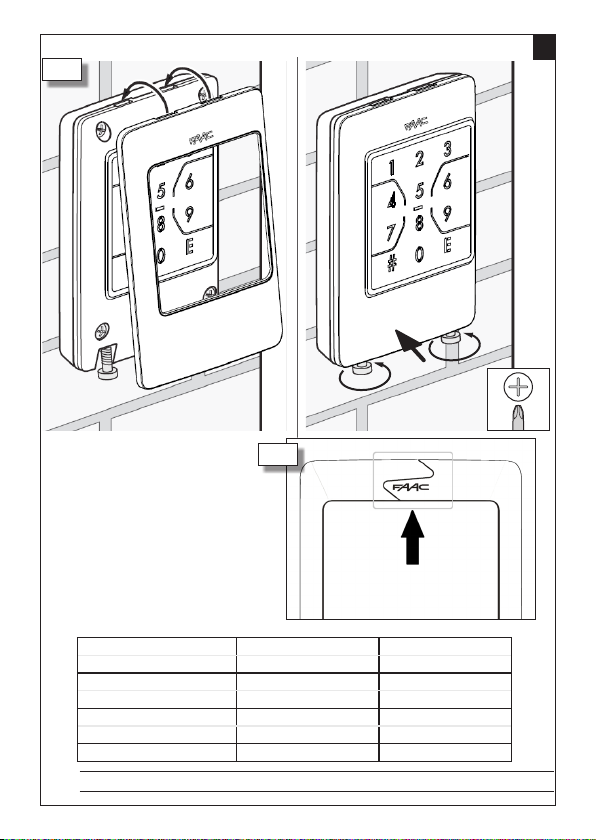 FAAC
5 6
8 9
0 E

FAAC
1 2 3
4 5 6
7 8 9
# 0 E

FAAC