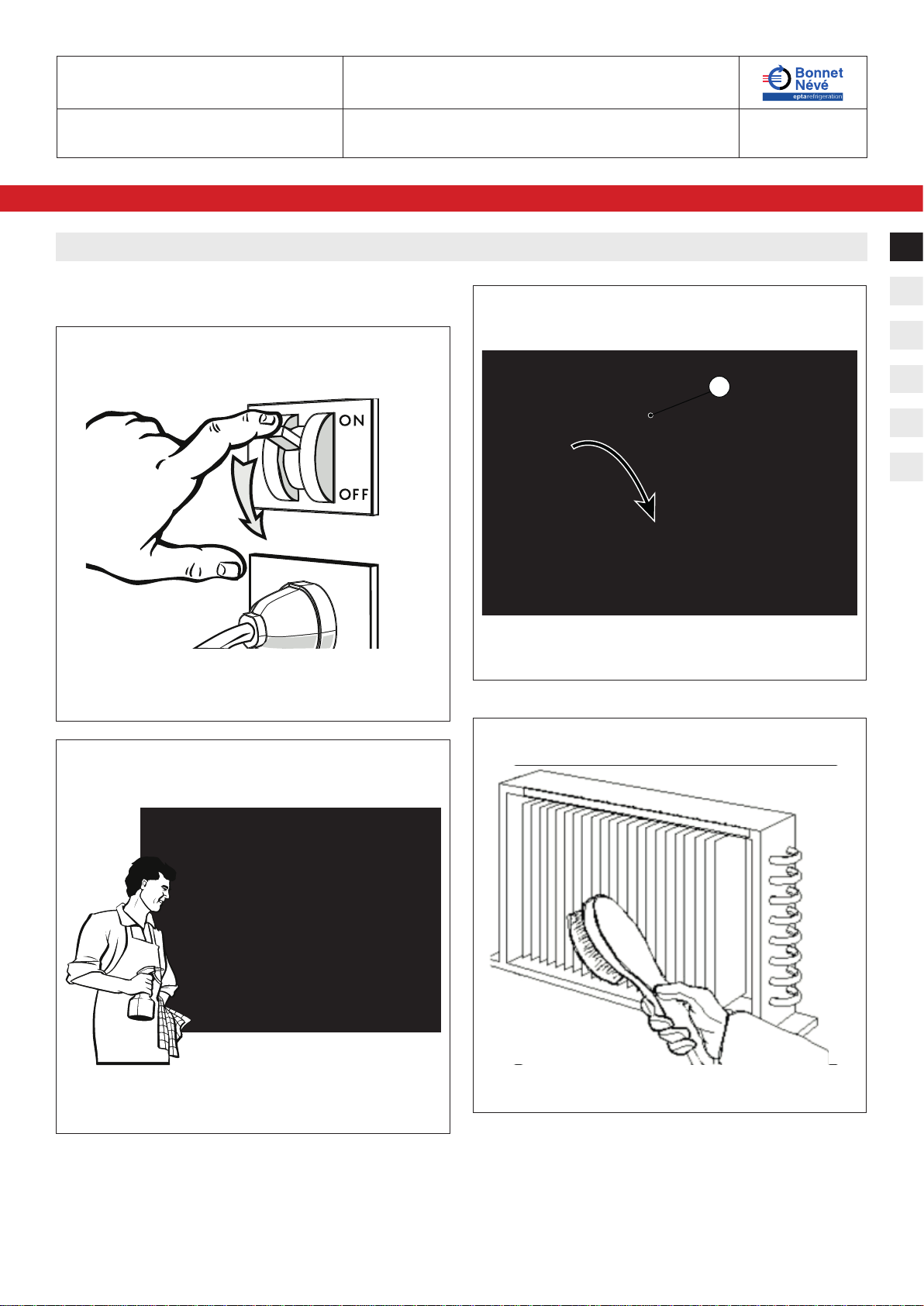 Bonnet Névé eptarefrigeration

ON

OFF