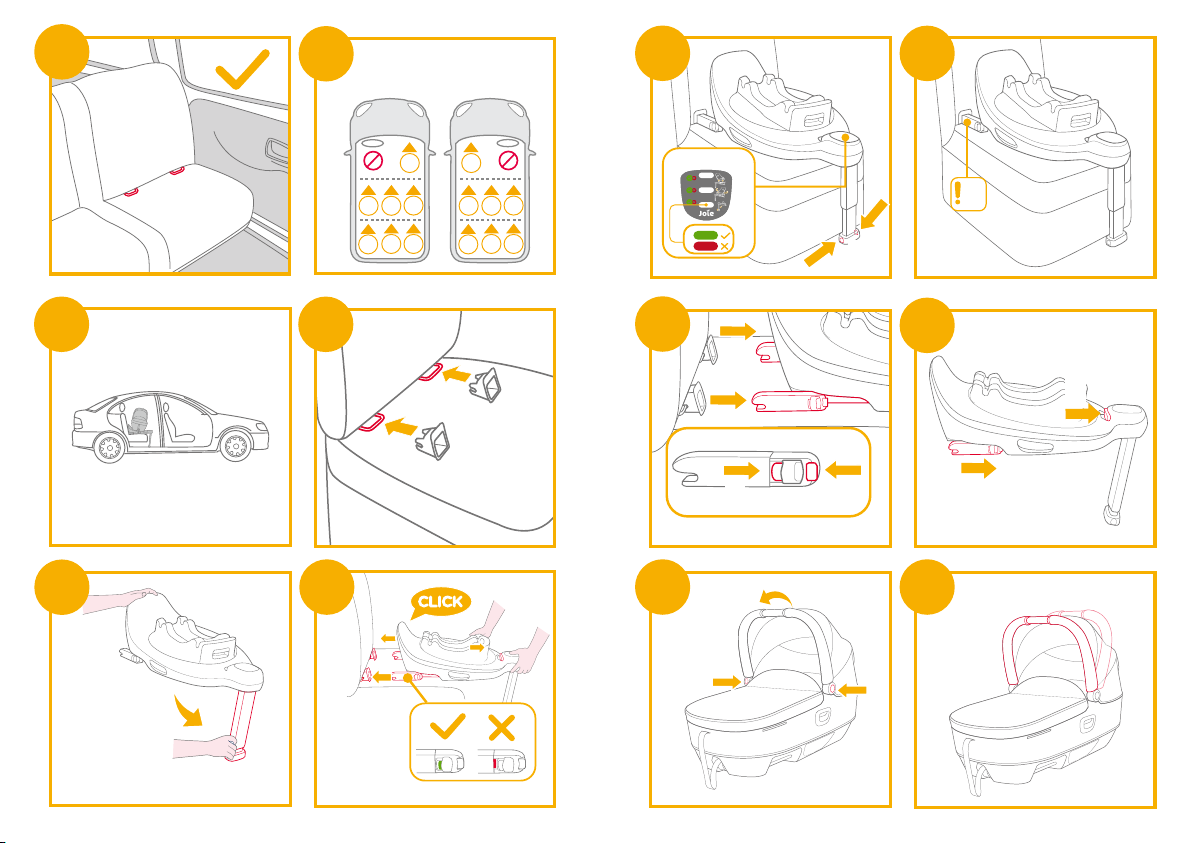 Joie

CLICK