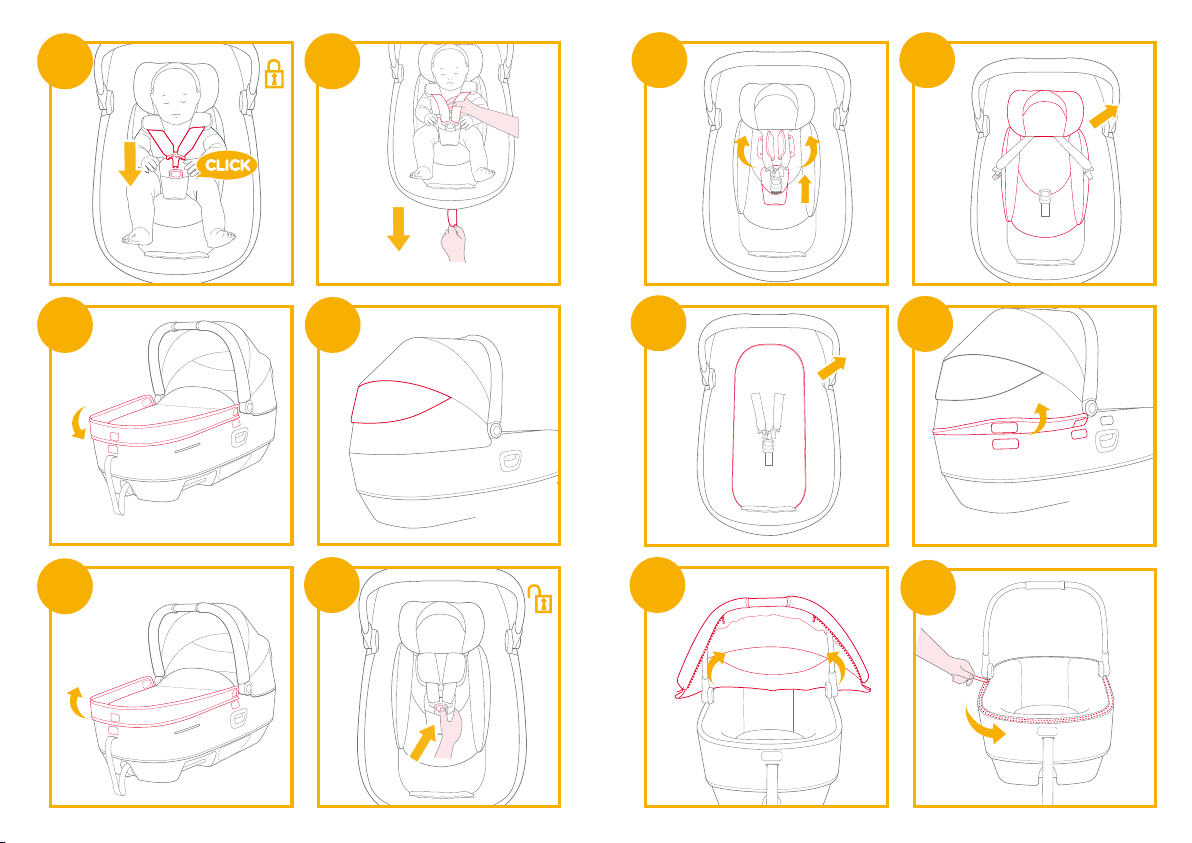 CLICK