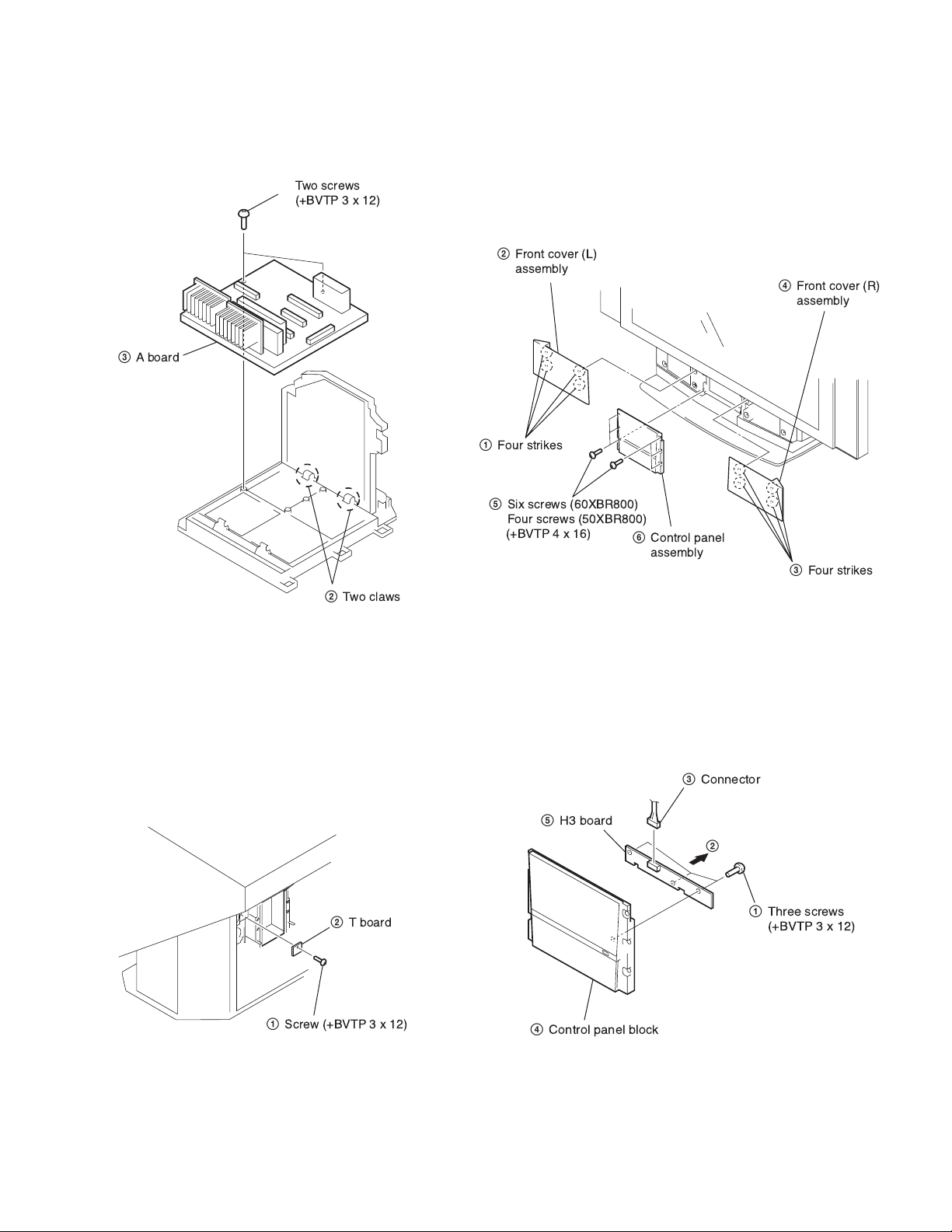 Two screws
(+BVTP 3 x 12)

③ A board

② Two claws

② Front cover (L) assembly

④ Front cover (R) assembly

① Four strikes

⑤ Six screws (60XBR800)
Four screws (50XBR800)
(+BVTP 4 x 16)

⑥ Control panel assembly

③ Four strikes

② T board

① Screw (+BVTP 3 x 12)

③ Connector

⑤ H3 board

②

① Three screws
(+BVTP 3 x 12)

④ Control panel block