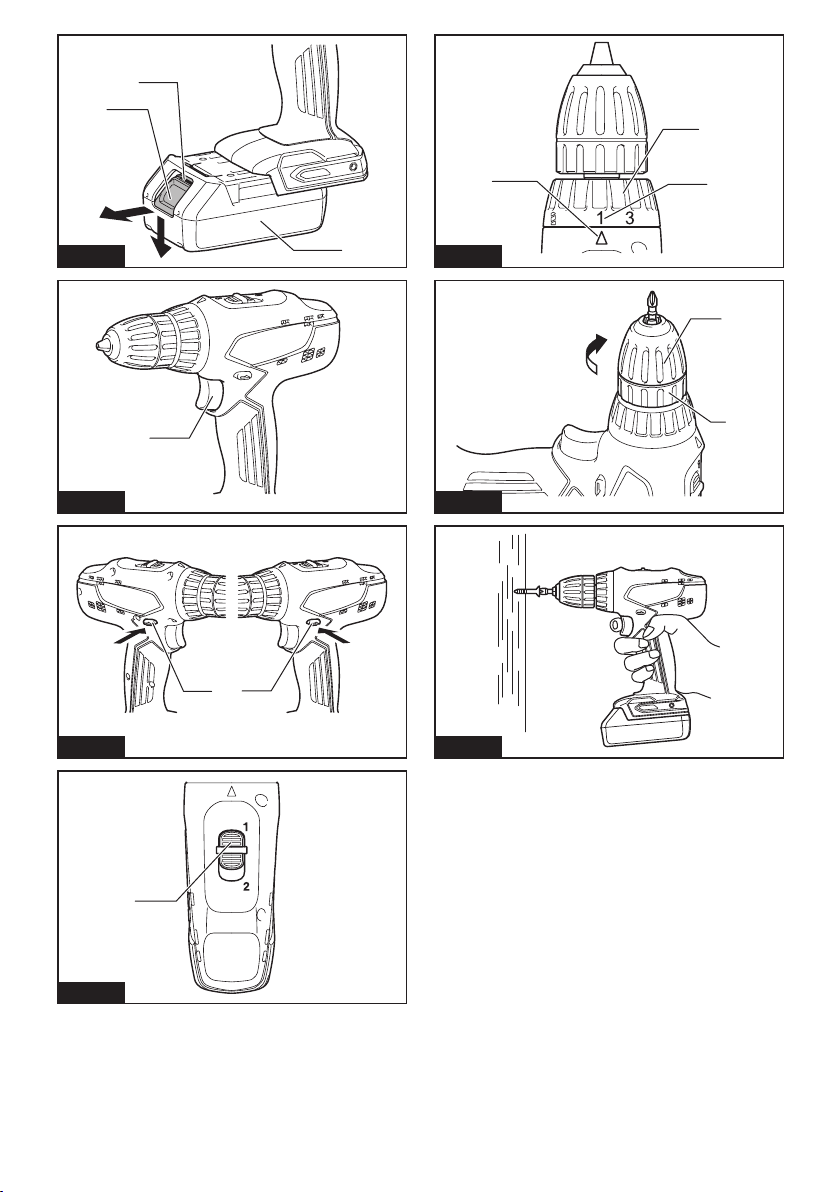 1 3

1

2