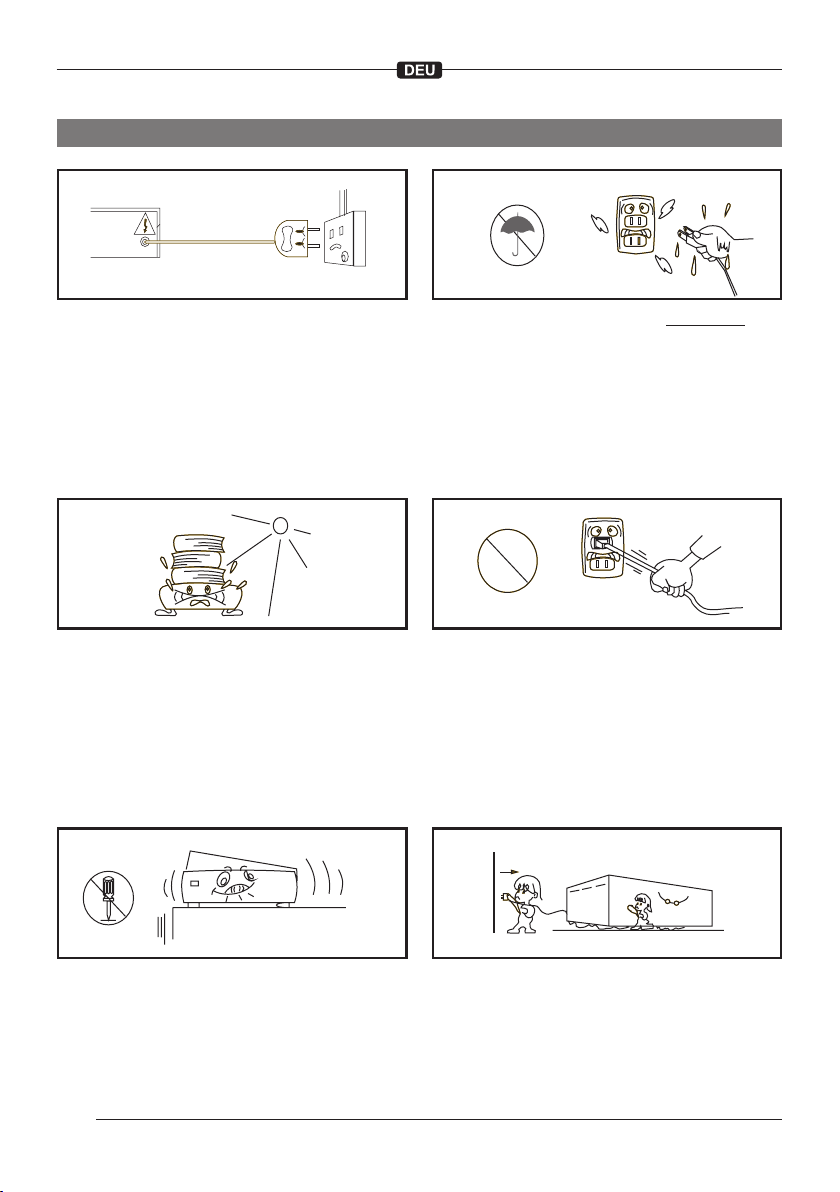 DEU