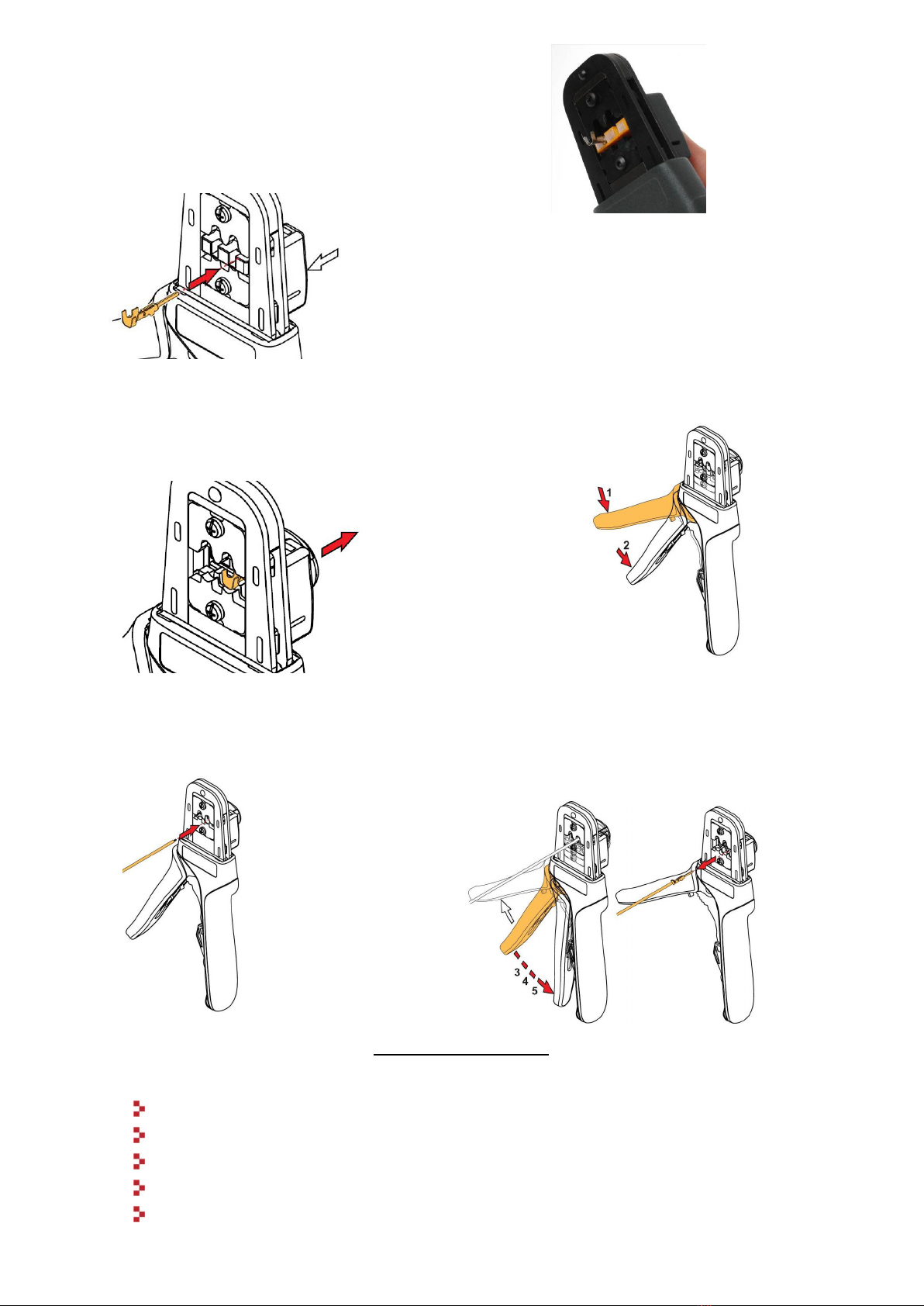 1
2

3
4
5