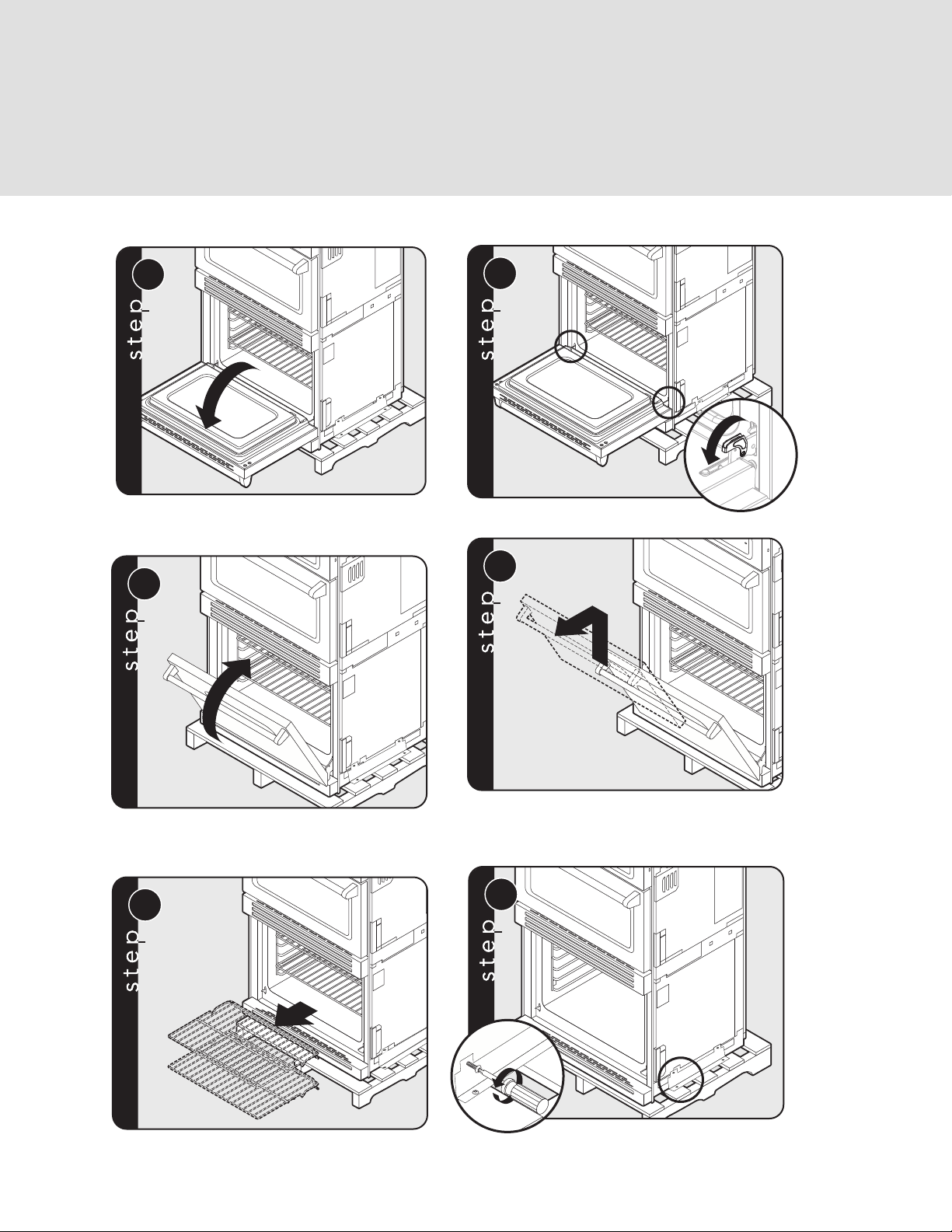 step

step

step

step

step

step