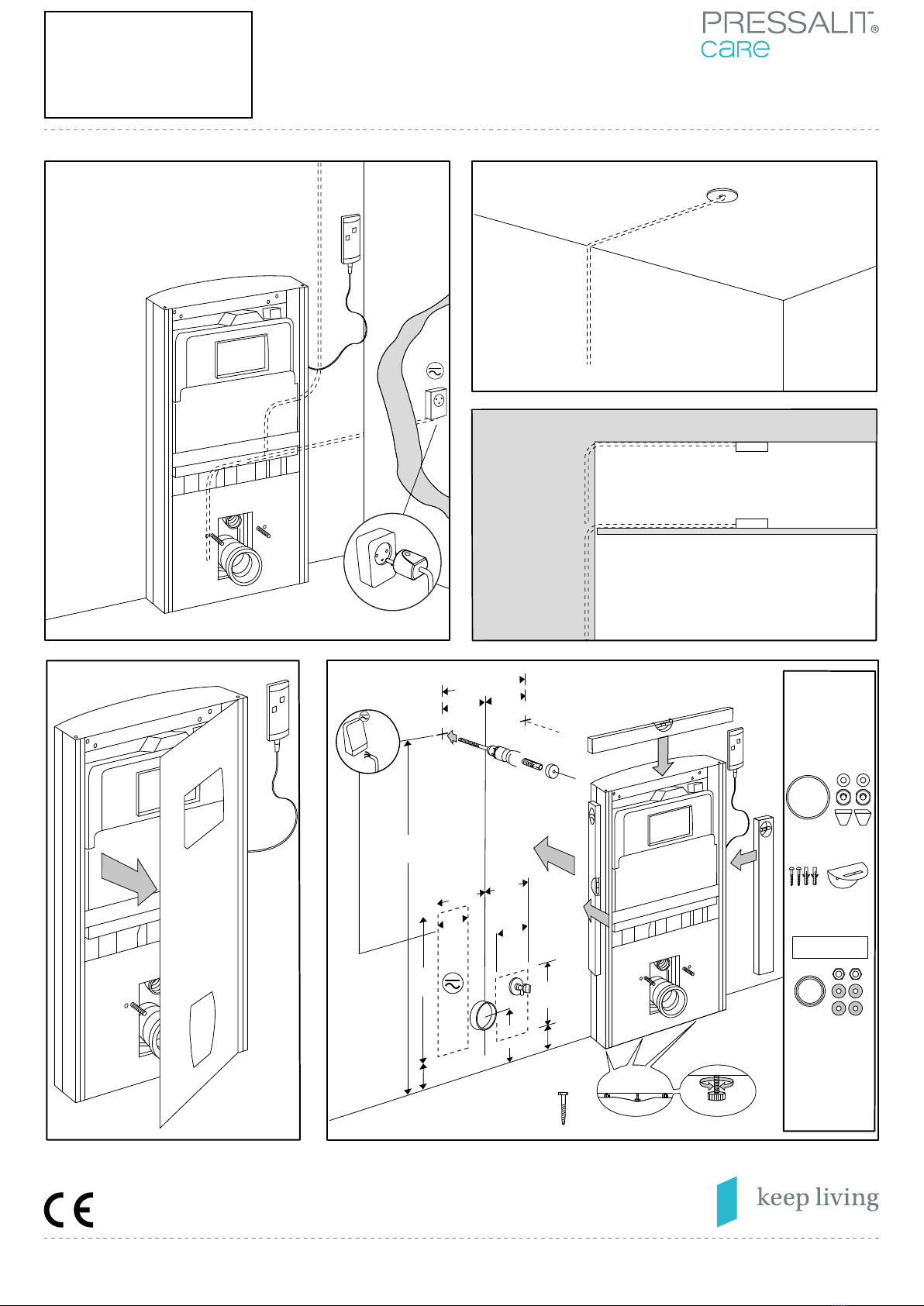 PRESSALIT®
care

CE

keep living