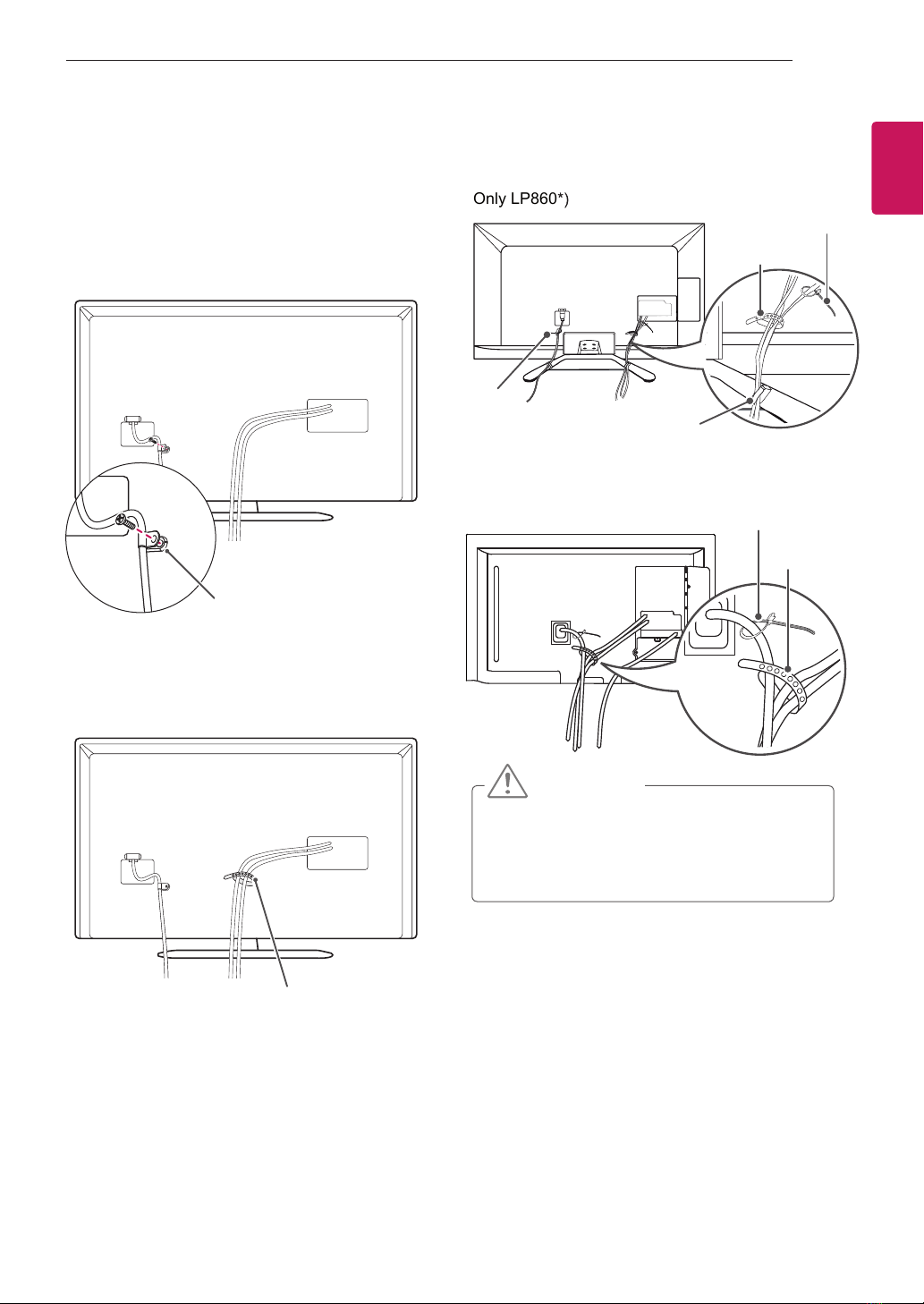 Only LP860*)