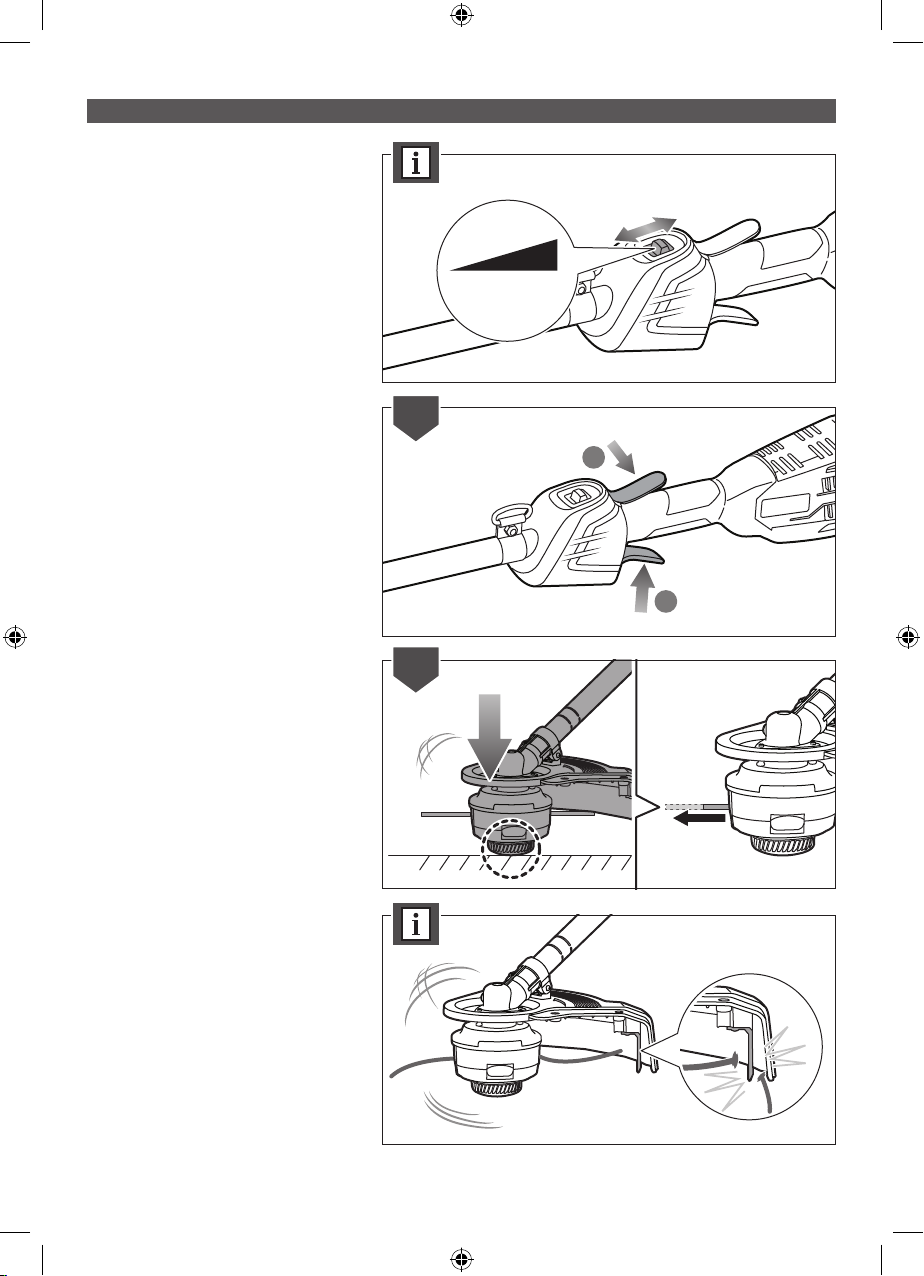 i

i