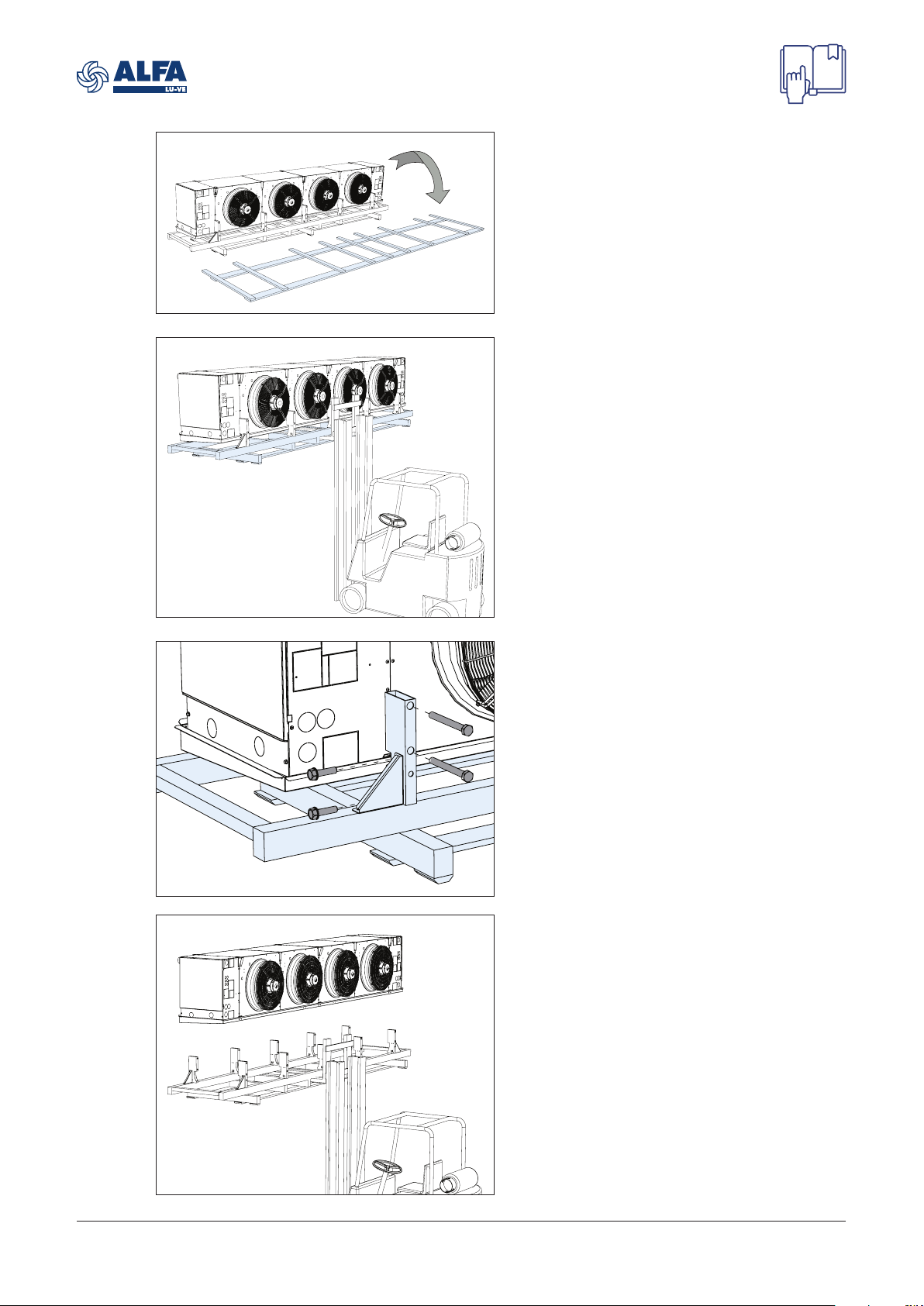 ALFA
LU-VE