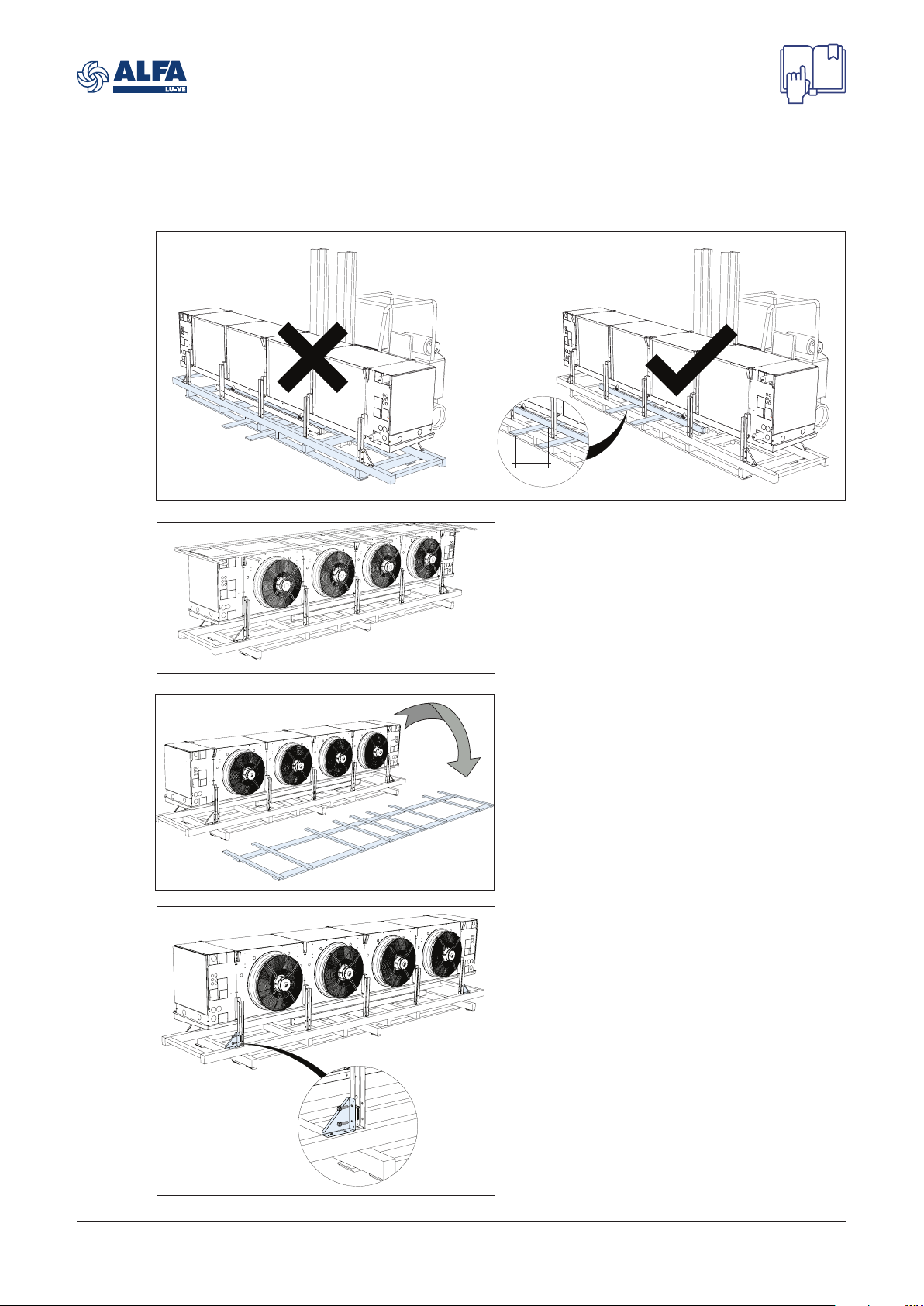 ALFA
LU-VE