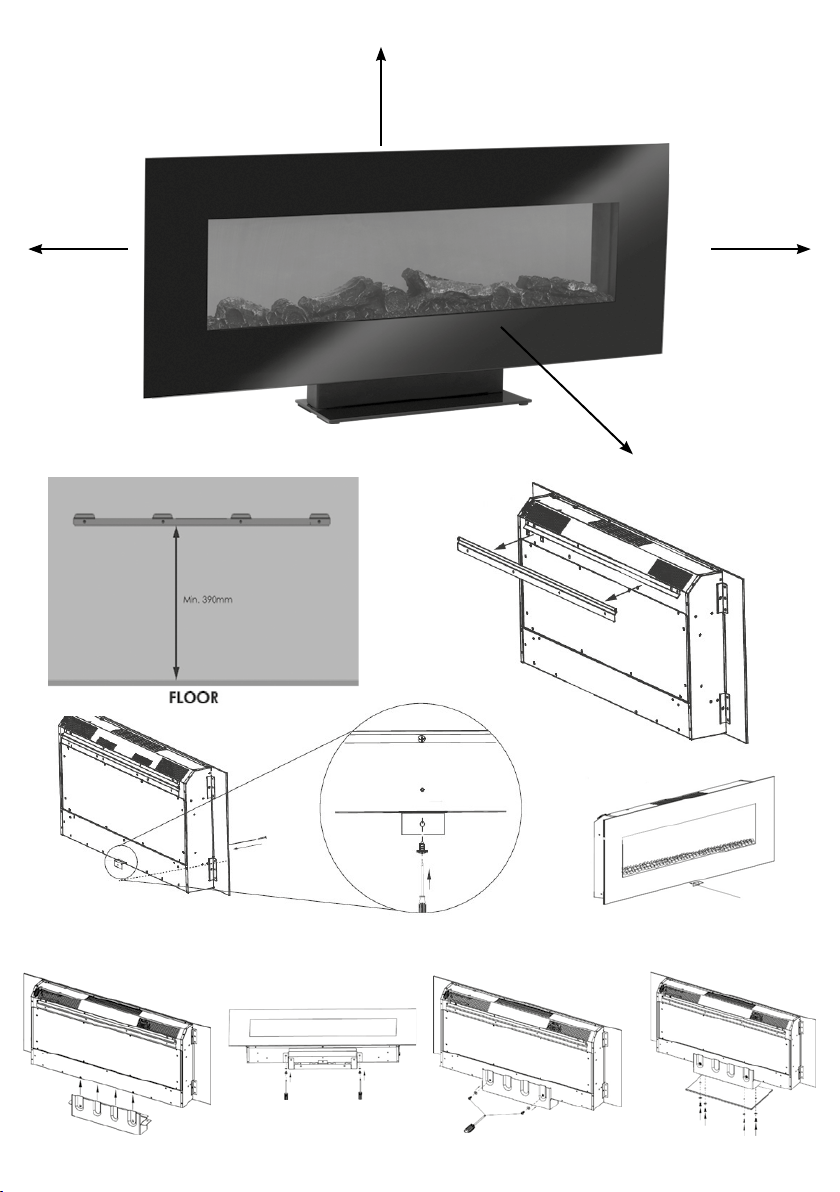 Min. 390mm

FLOOR