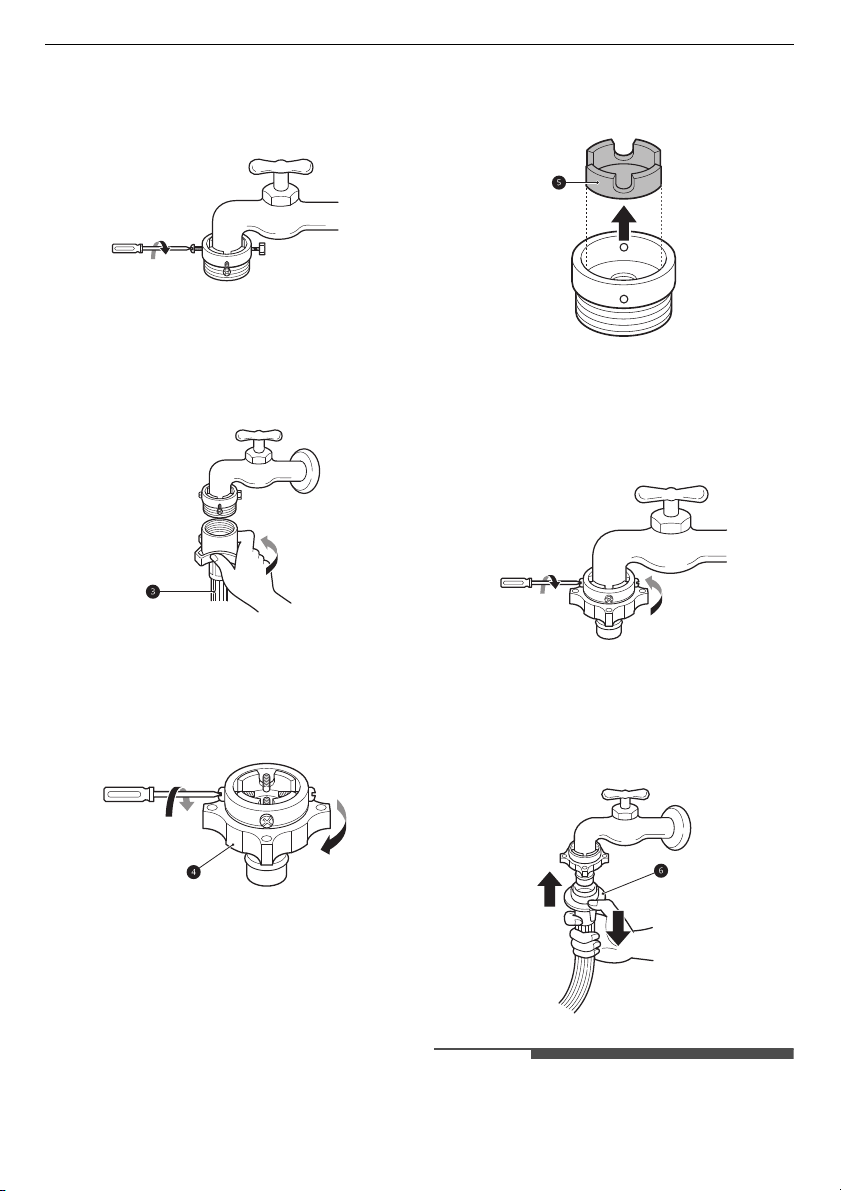 5

3

4

6