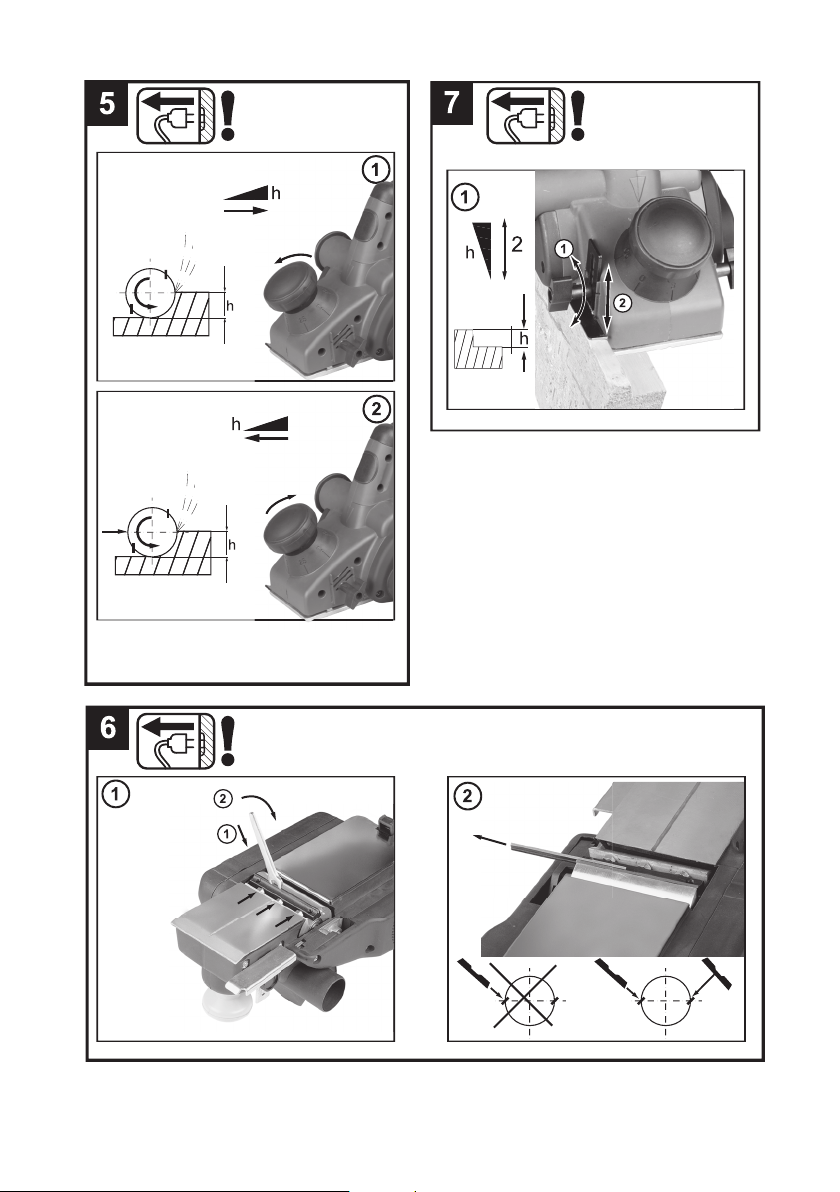 5

1

h

h

2

h

h

7

1

h

2

1

2

h

6

1

2

1

2