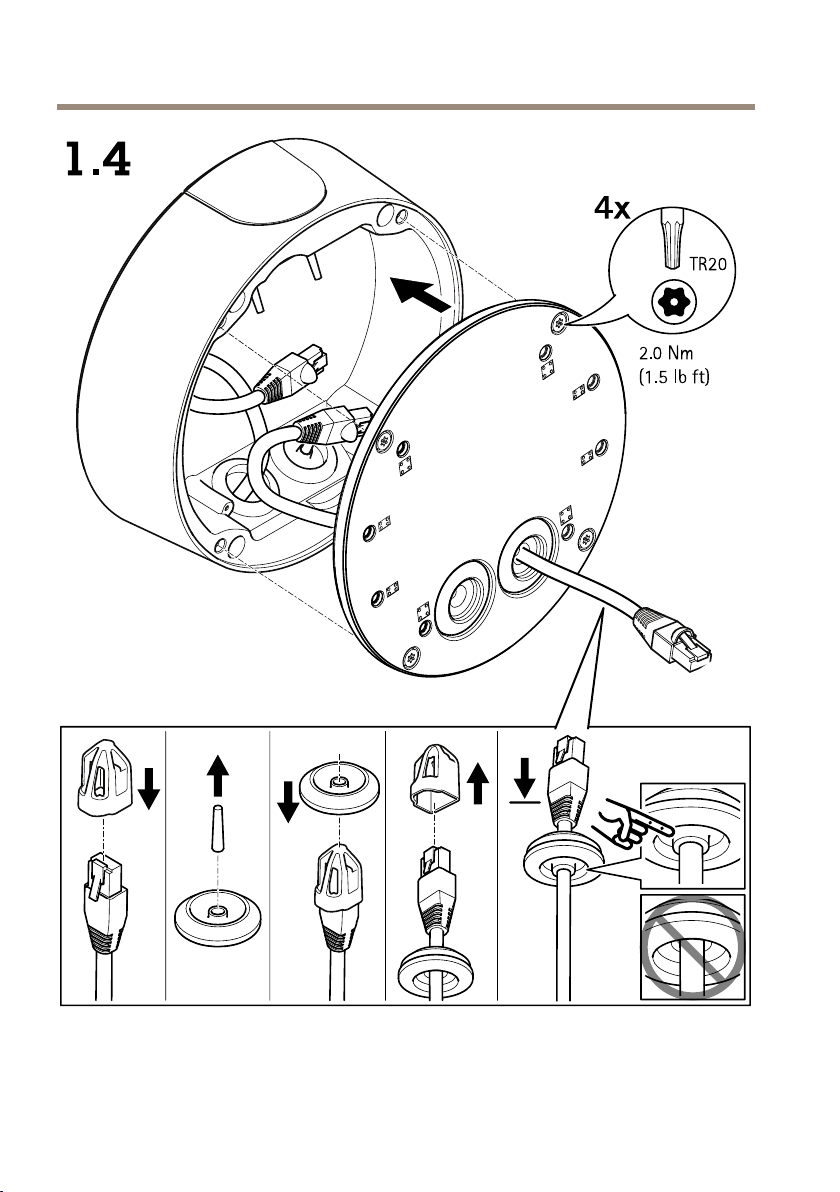 1.4

4x

TR20

2.0 Nm
(1.5 lb ft)