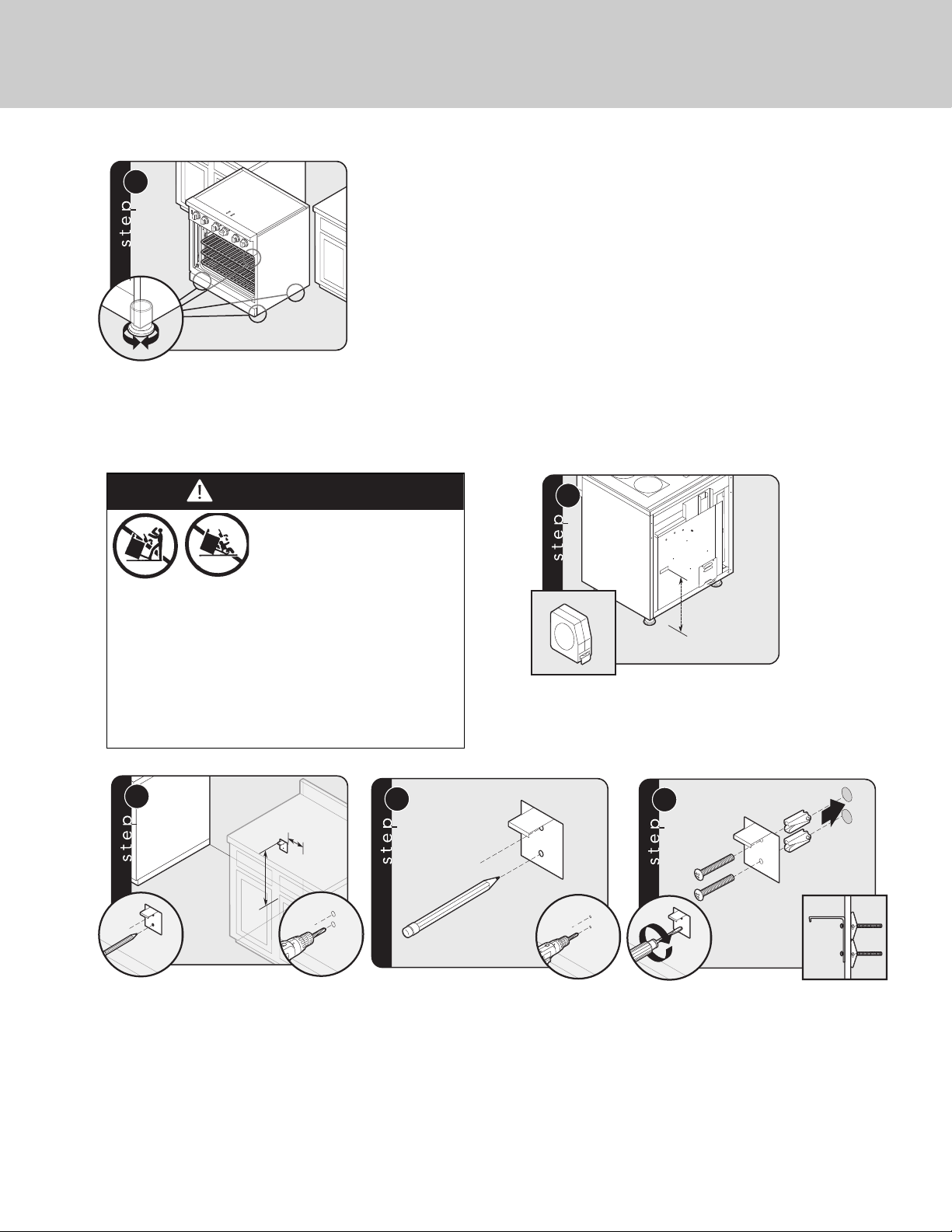 step

step

step

step

step