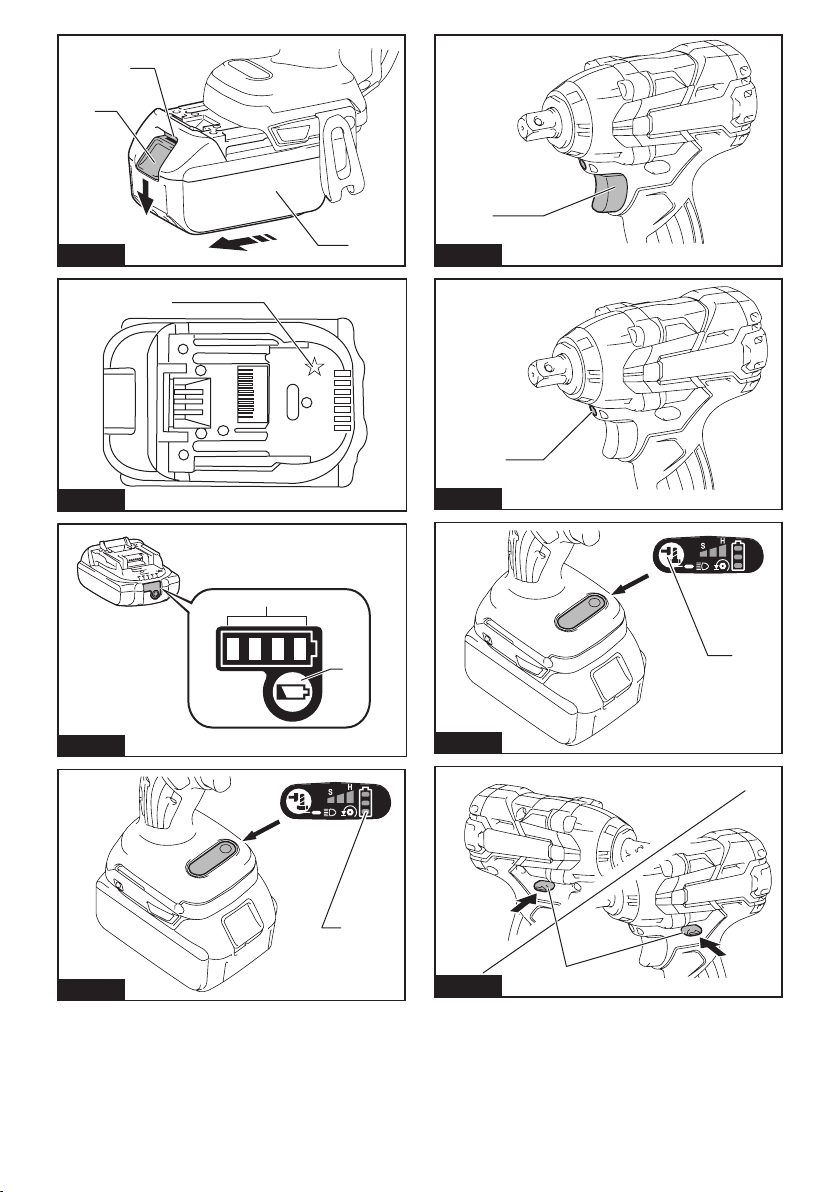 S H
S H