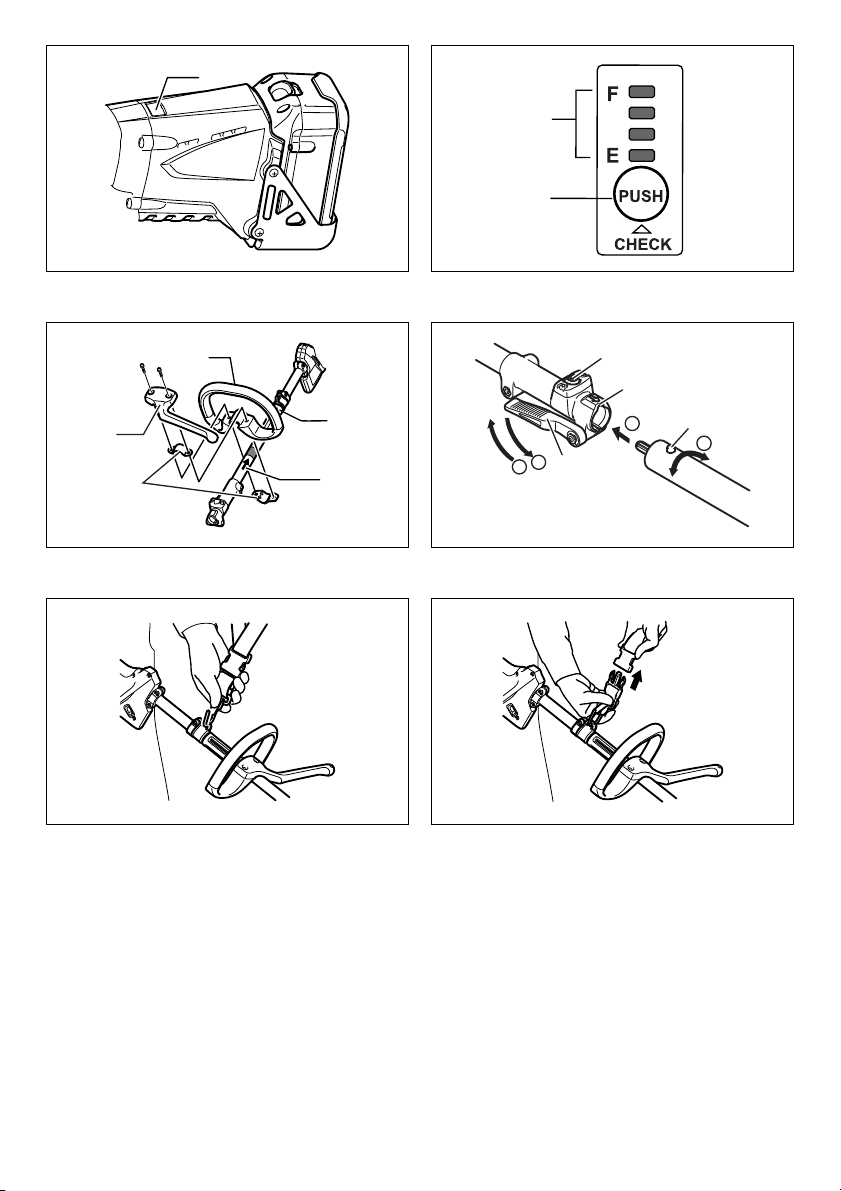 F

E

PUSH

CHECK