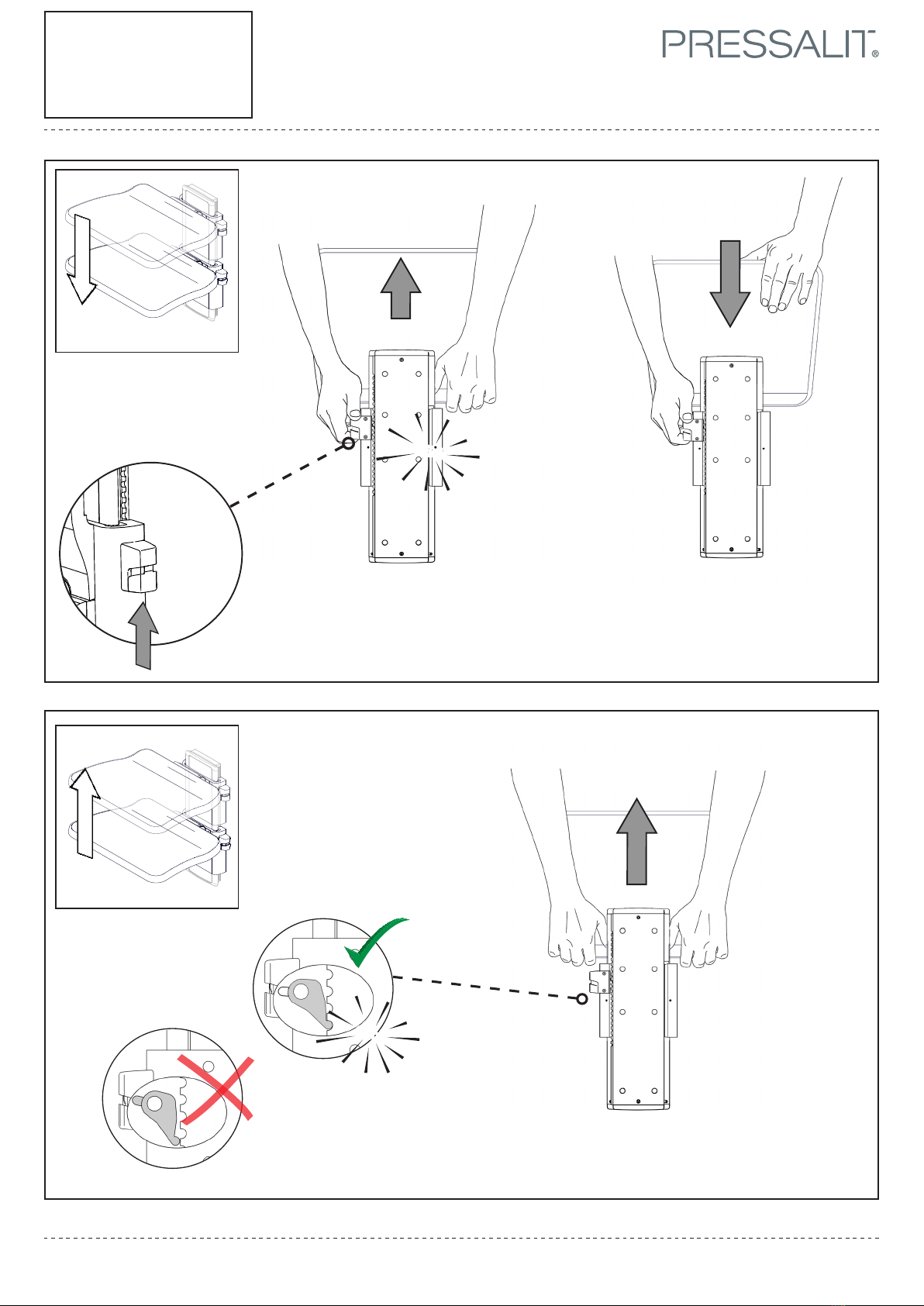 PRESSALIT®