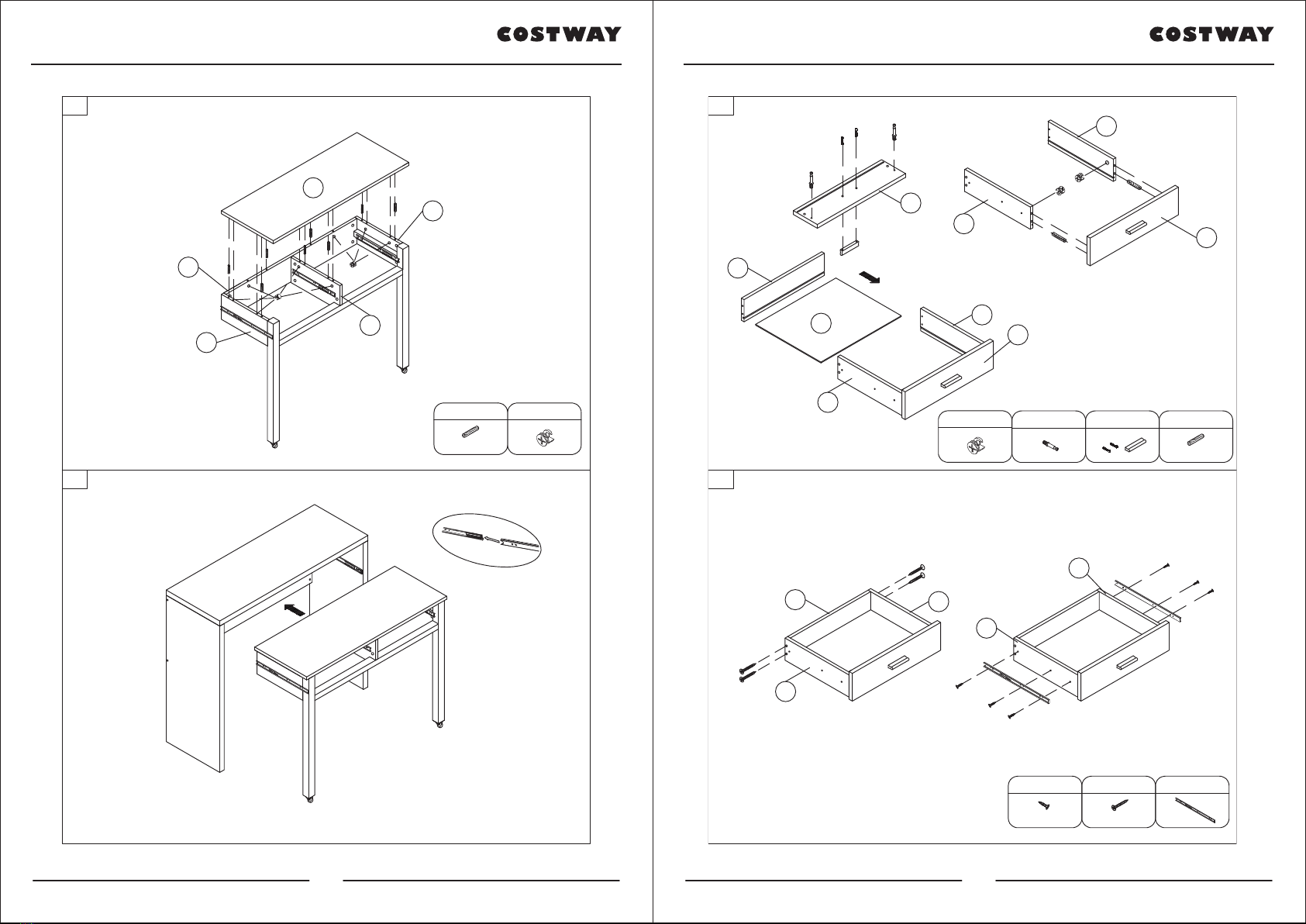 COSTWAY

COSTWAY