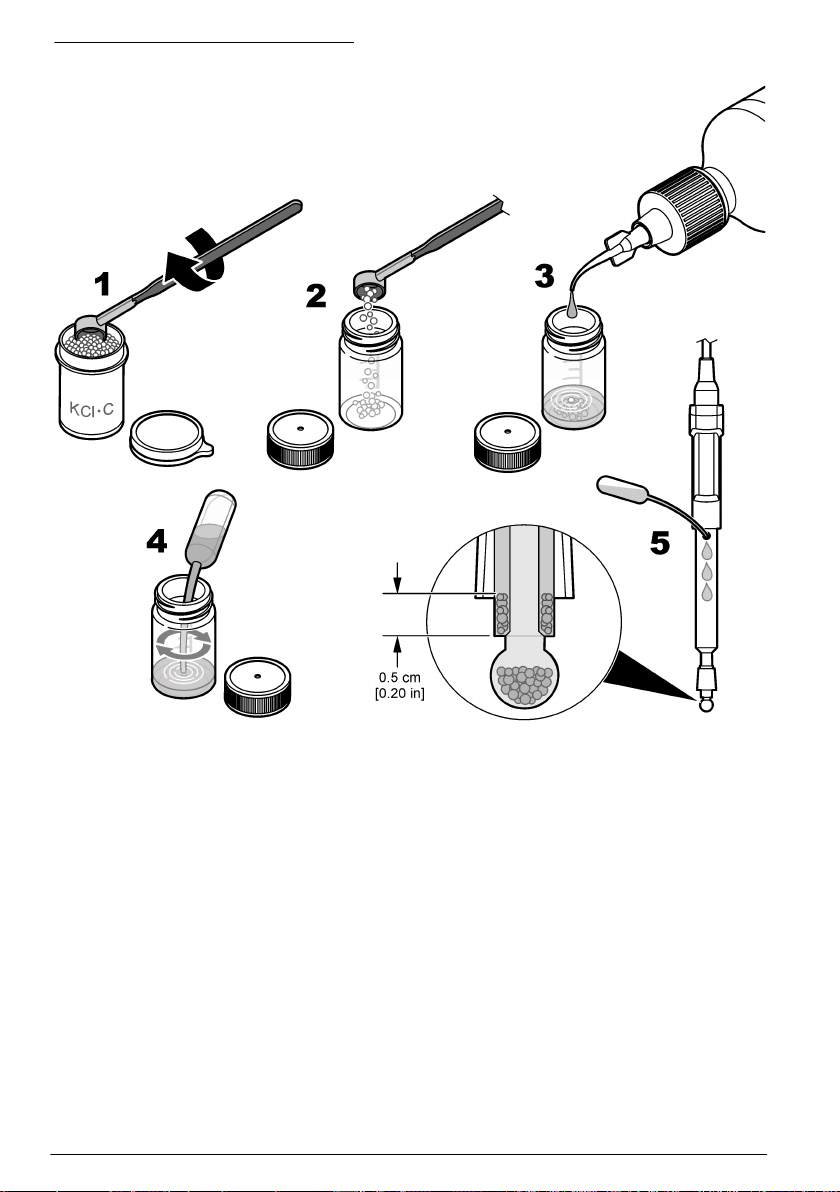 1

KCl·C

2

3

4

5

0.5 cm
[0.20 in]