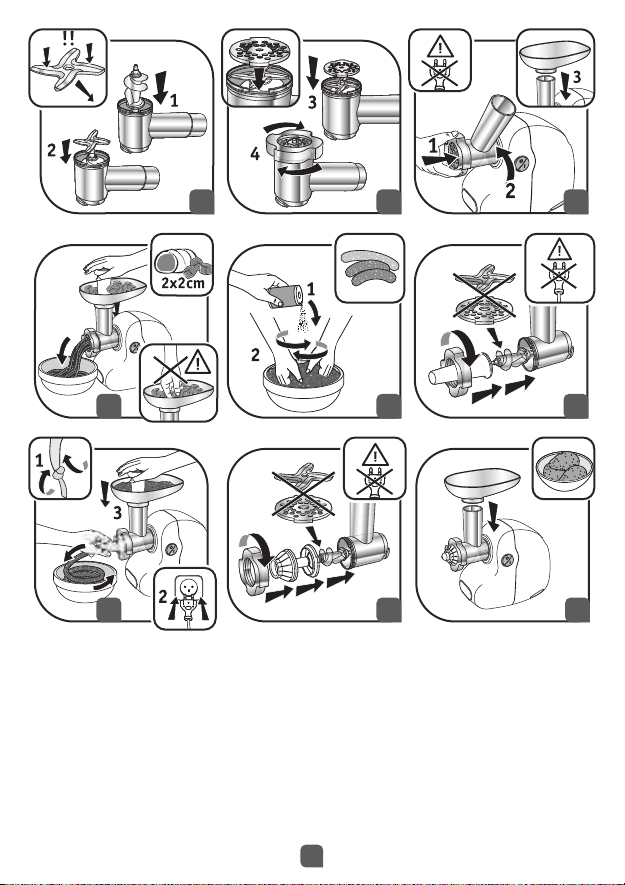 !!
1
2
3
4
1
2
3
2x2cm
1
2
1
3
2