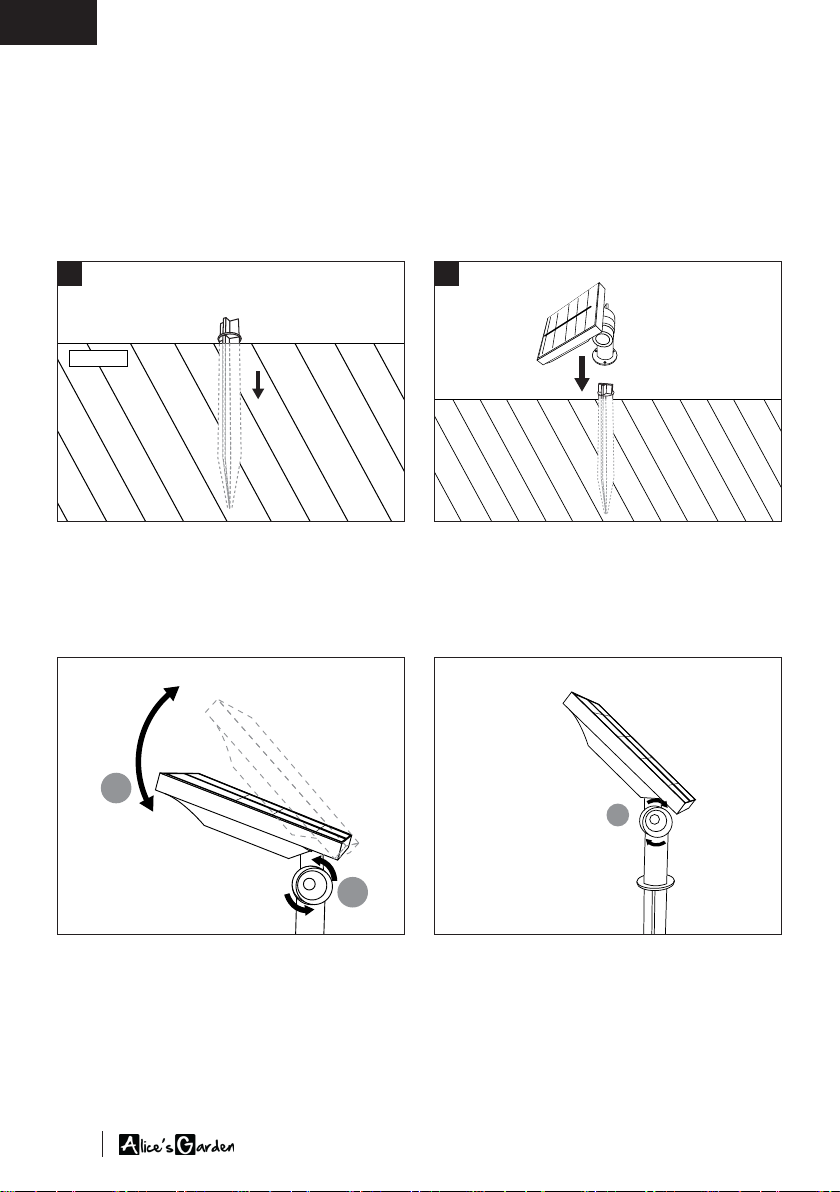 Alice's Garden