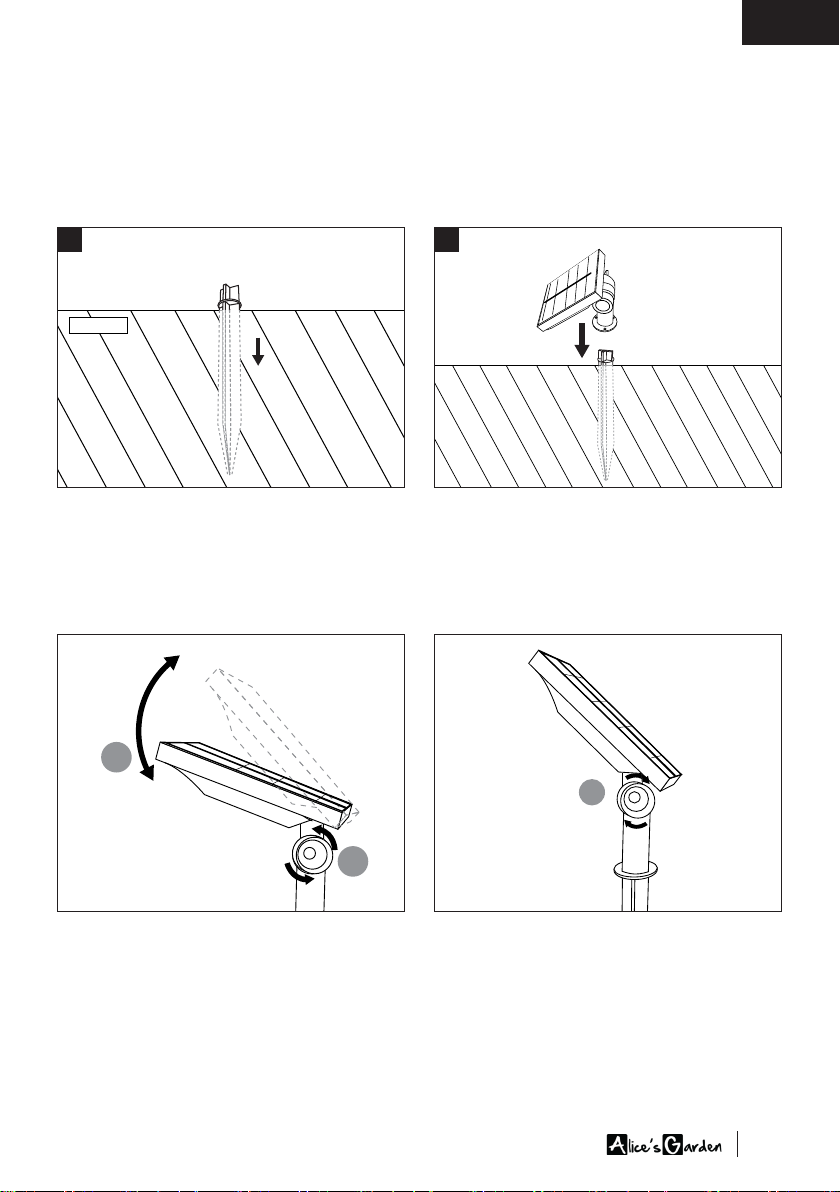 Alice's Garden