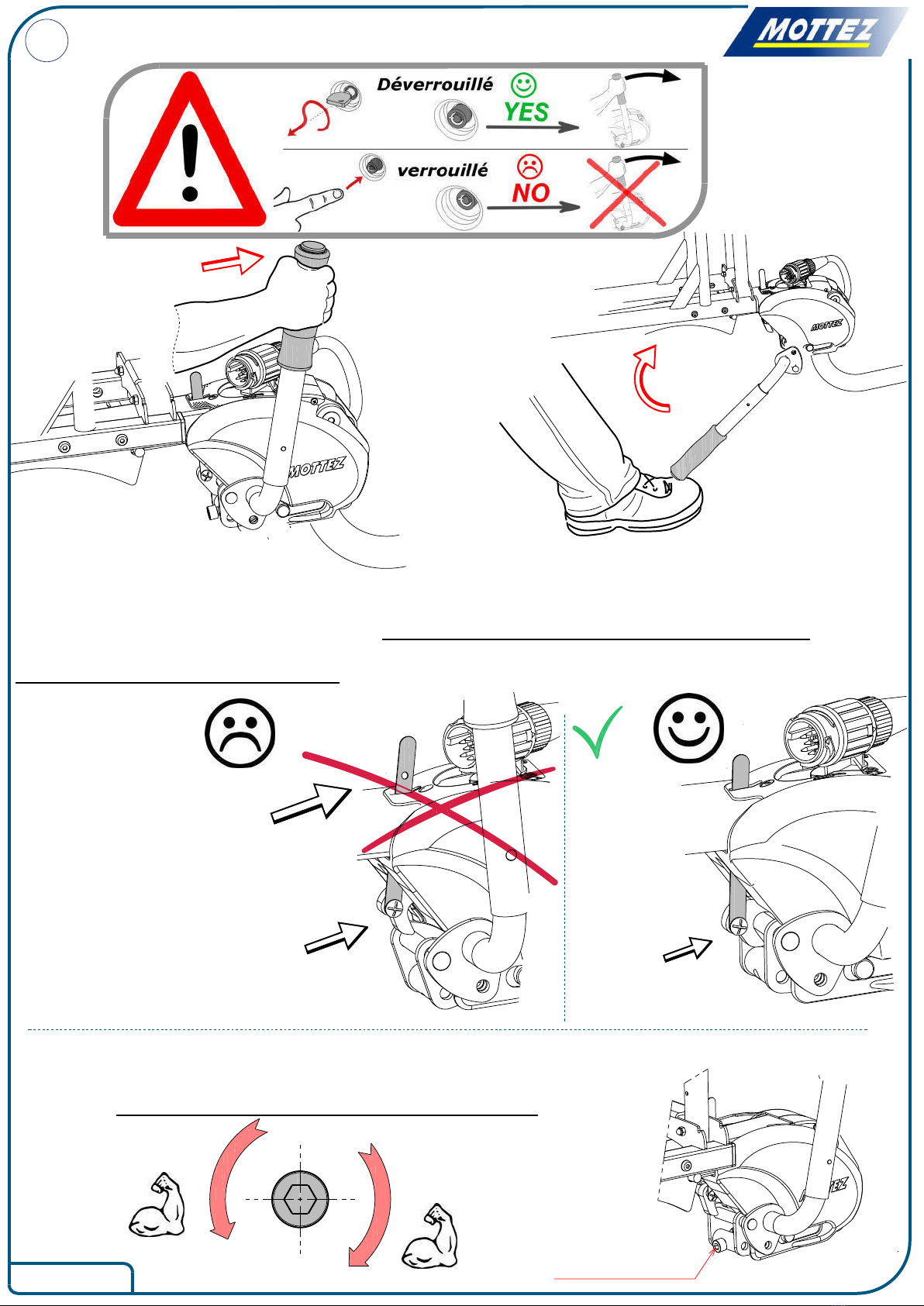 MOTTEZ

Déverrouillé
YES

verrouillé
NO

MOTTEZ

MOTTEZ